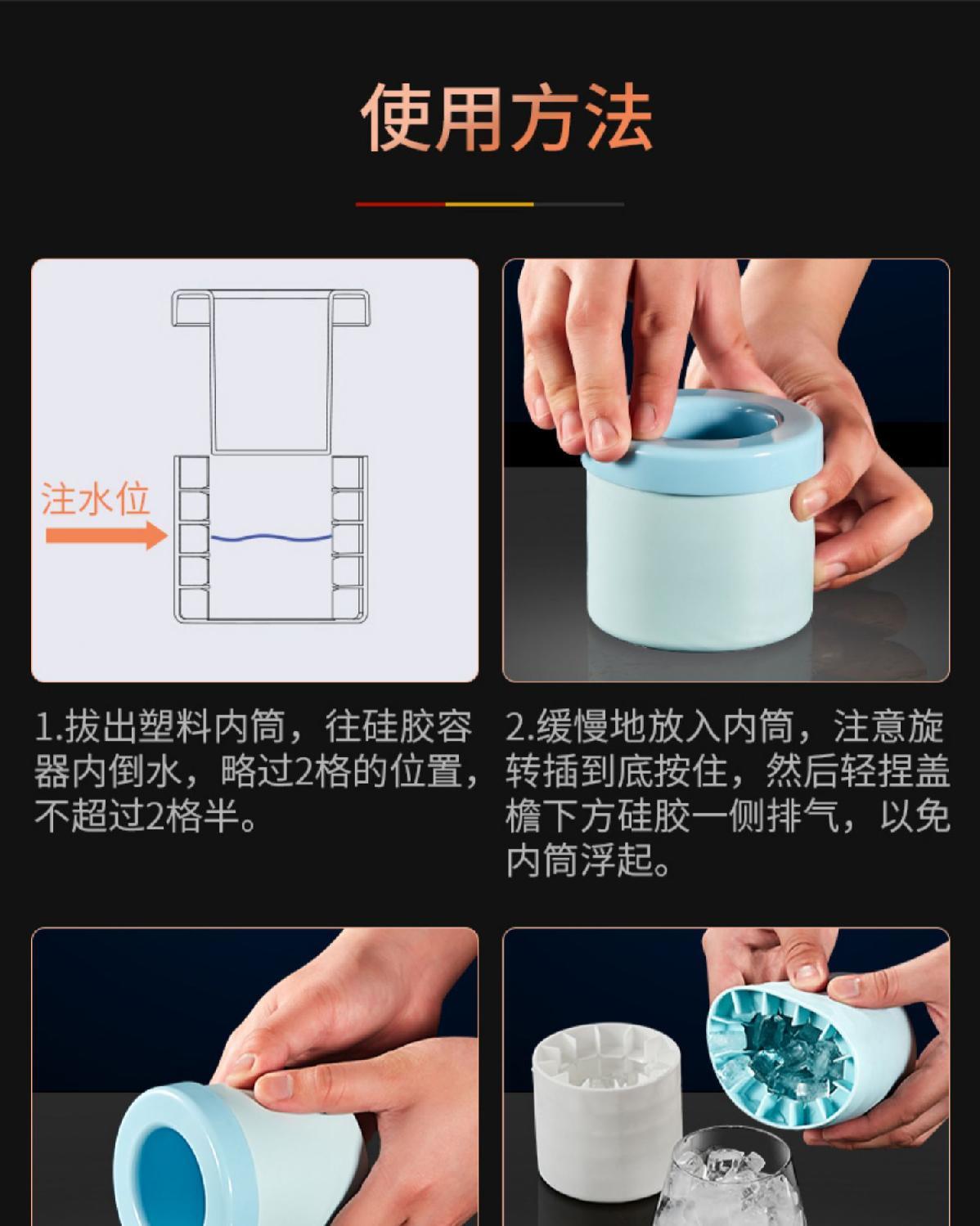 使用方法

注水位

1.拔出塑料内筒，往硅胶容器内倒水，略过2格的位置，不超过2格半。

2.缓慢地放入内筒，注意旋转插到底按住，然后轻捏盖檐下方硅胶一侧排气，以免内筒浮起。