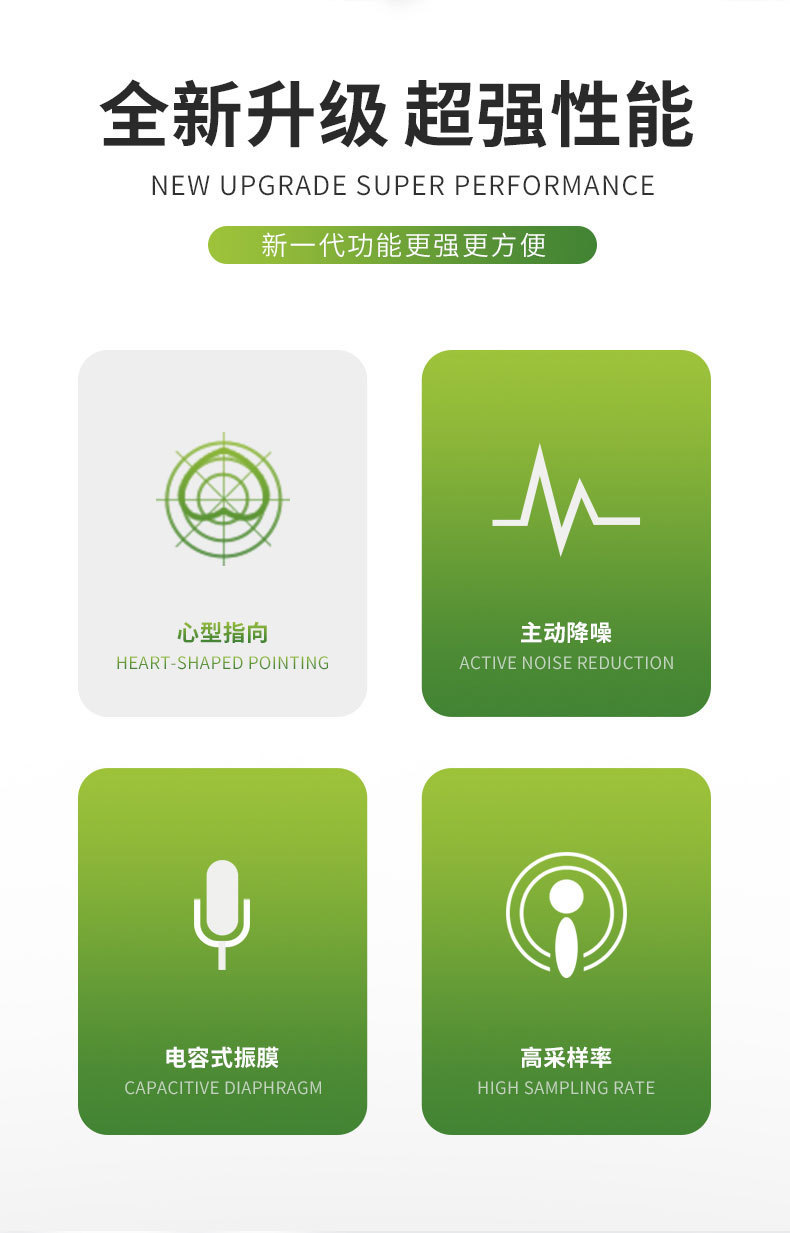 全新升级 超强性能

NEW UPGRADE SUPER PERFORMANCE

新一代功能更强更方便

心型指向
HEART-SHAPED POINTING

主动降噪
ACTIVE NOISE REDUCTION

电容式振膜
CAPACITIVE DIAPHRAGM

高采样率
HIGH SAMPLING RATE