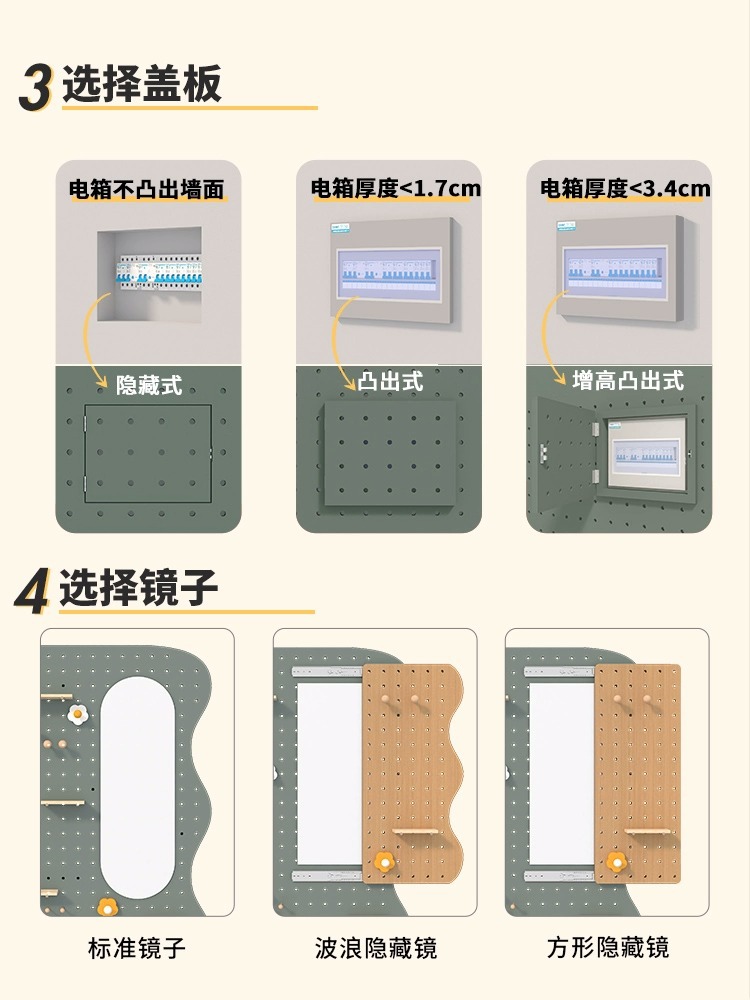 3 选择盖板

电箱不凸出墙面

隐藏式

电箱厚度<1.7cm

凸出式

电箱厚度<3.4cm

增高凸出式

4 选择镜子

标准镜子

波浪隐藏镜

方形隐藏镜