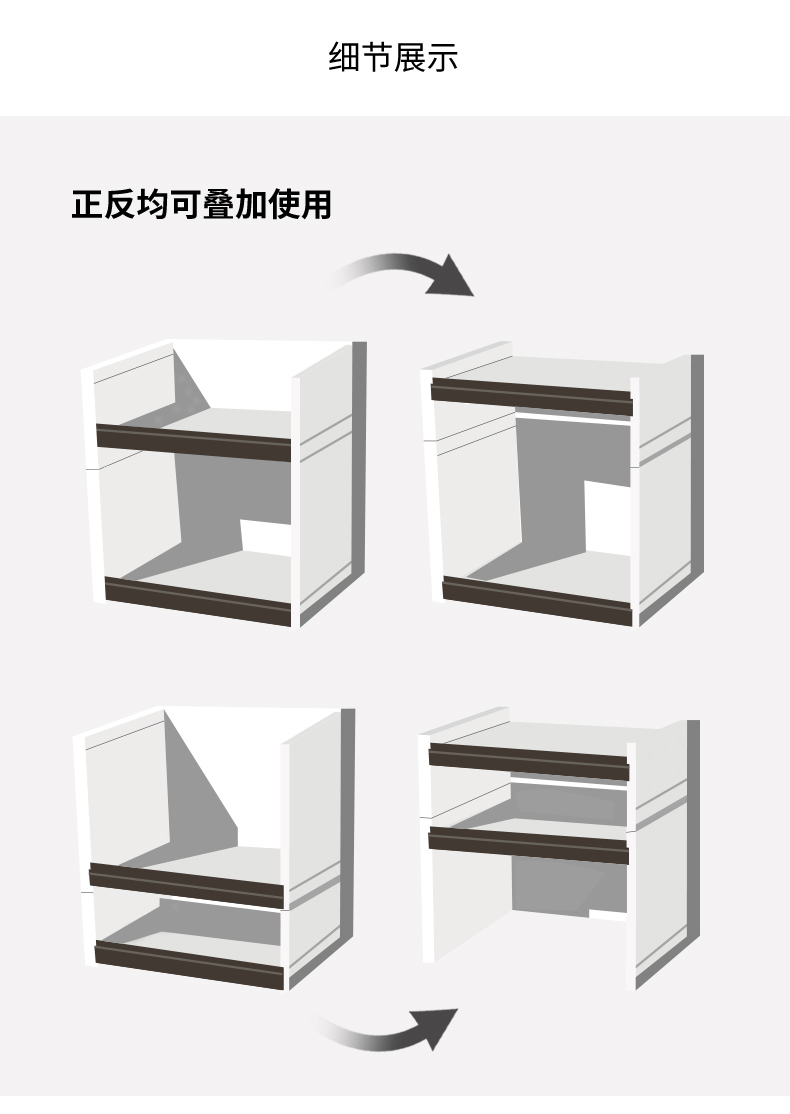 细节展示

正反均可叠加使用