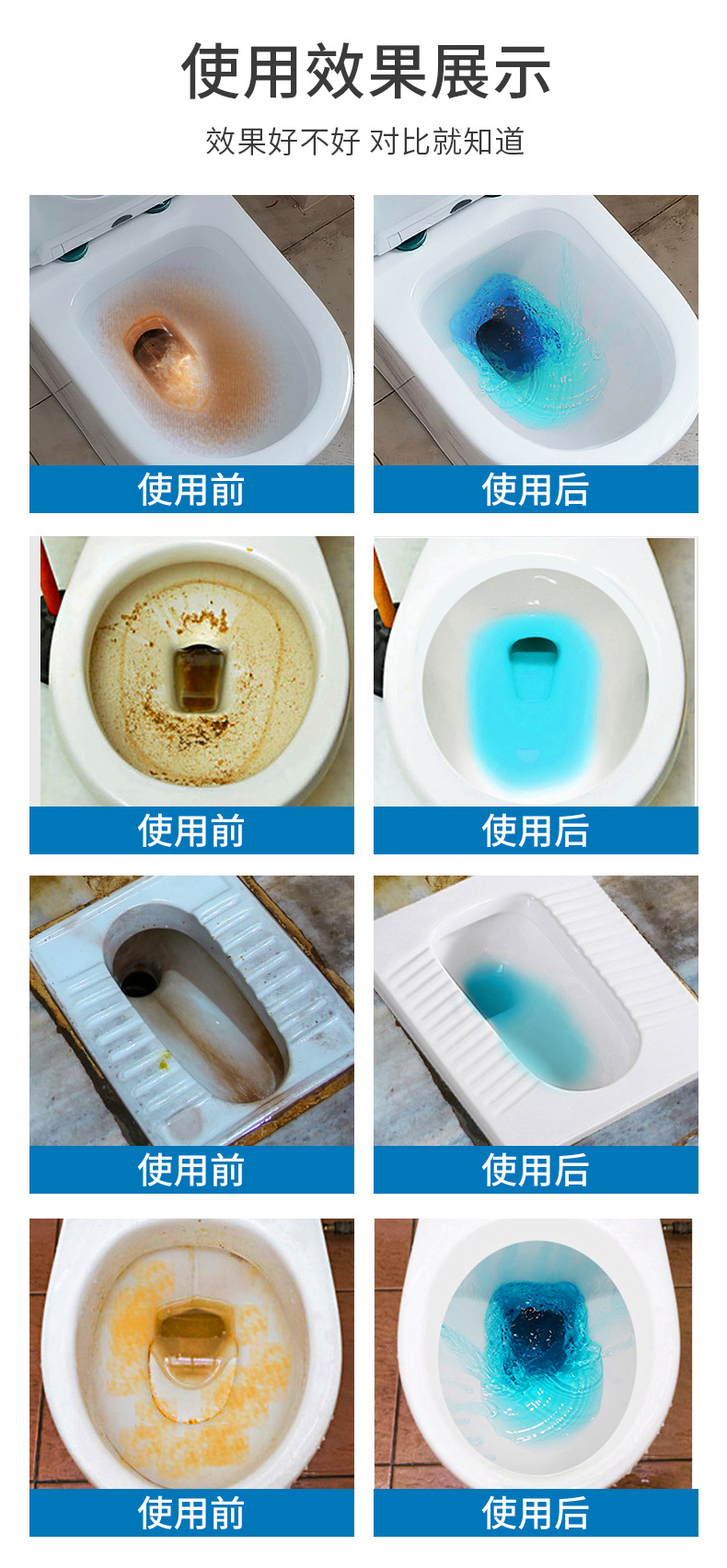 使用效果展示

效果好不好 对比就知道

使用前

使用后

使用前

使用后

使用前

使用后

使用前

使用后