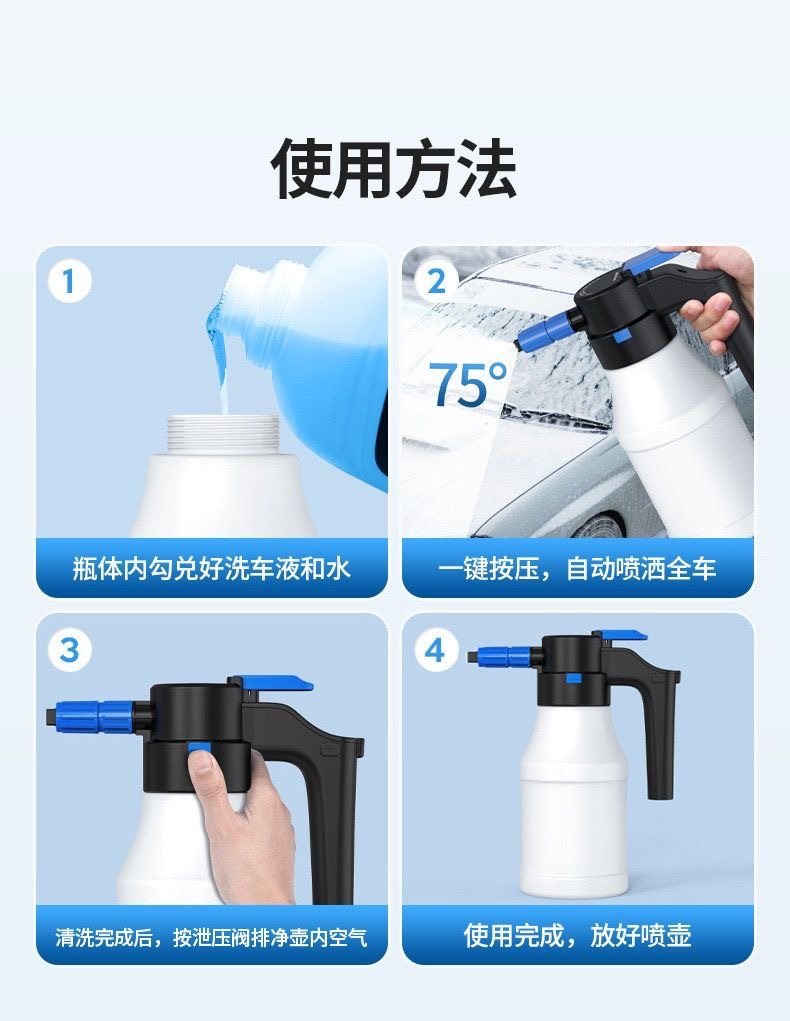 使用方法

1
瓶体内勾兑好洗车液和水

2
75°
一键按压，自动喷洒全车

3
清洗完成后，按泄压阀排净壶内空气

4
使用完成，放好喷壶