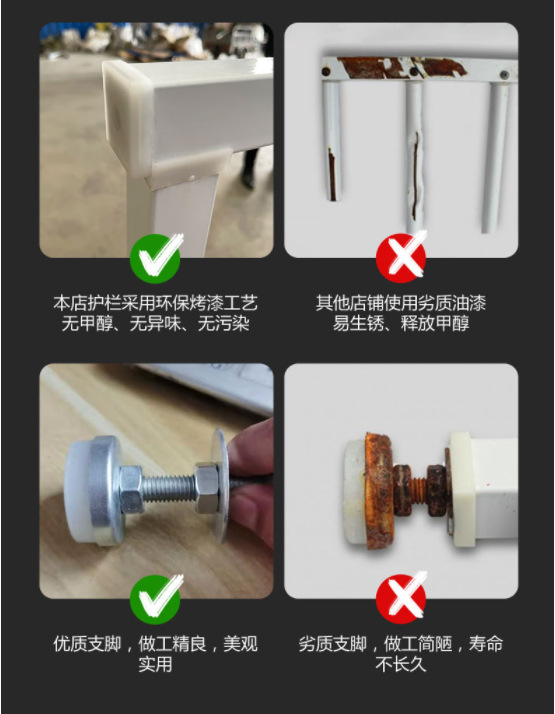 本店护栏采用环保烤漆工艺
无甲醇、无异味、无污染

其他店铺使用劣质油漆
易生锈、释放甲醇

优质支脚，做工精良，美观实用

劣质支脚，做工简陋，寿命不长久