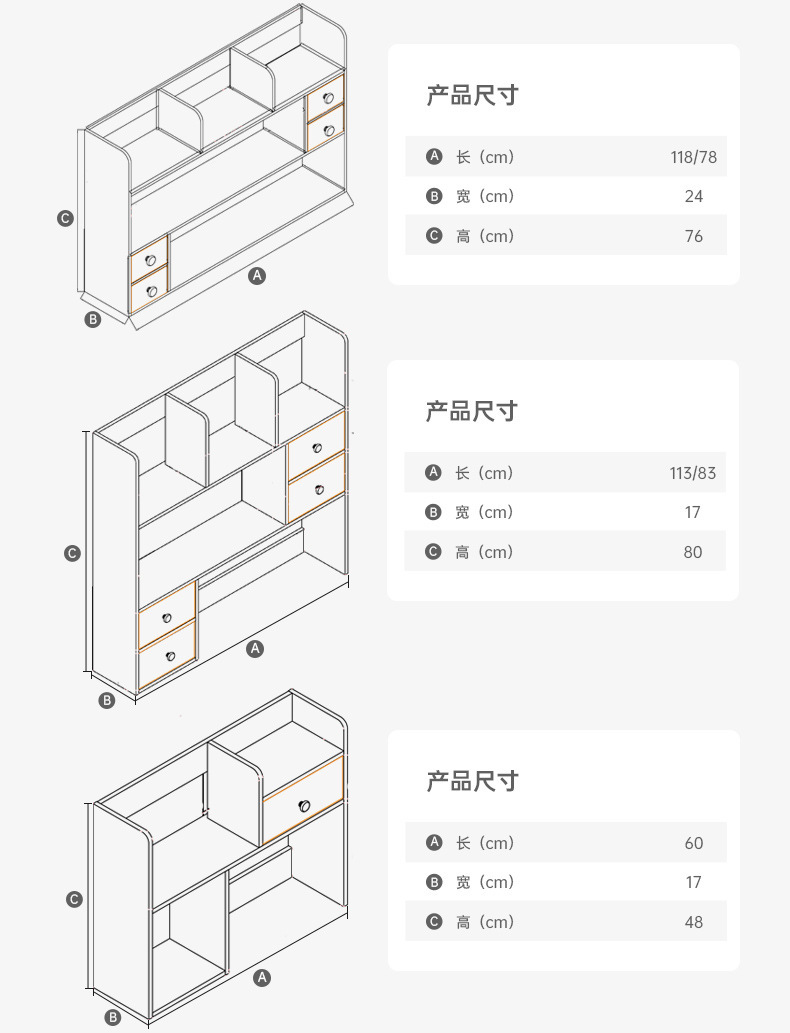 C

A

B

产品尺寸

| | |
|---|---|
| A 长（cm） | 118/78 |
| B 宽（cm） | 24 |
| C 高（cm） | 76 |

C

A

B

产品尺寸

| | |
|---|---|
| A 长（cm） | 113/83 |
| B 宽（cm） | 17 |
| C 高（cm） | 80 |

C

A

B

产品尺寸

| | |
|---|---|
| A 长（cm） | 60 |
| B 宽（cm） | 17 |
| C 高（cm） | 48 |