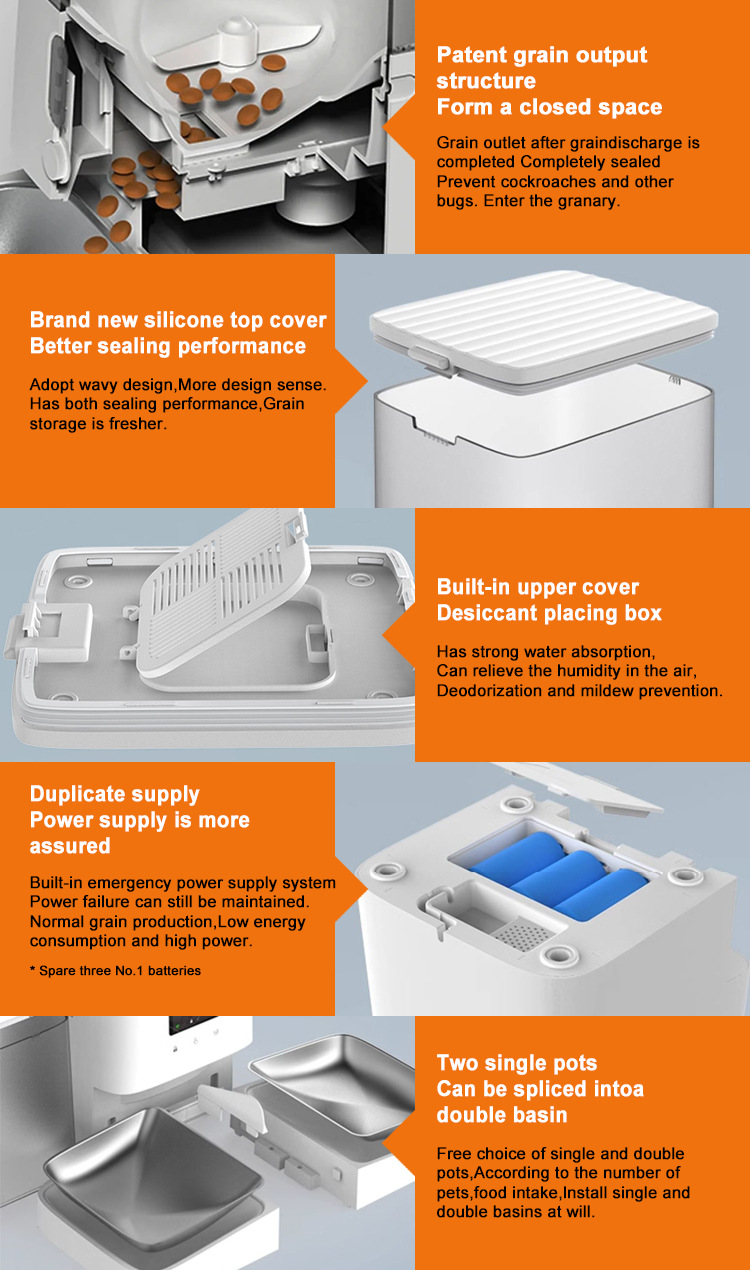 Patent grain output structure
Form a closed space

Grain outlet after graindischarge is completed Completely sealed Prevent cockroaches and other bugs. Enter the granary.

Brand new silicone top cover
Better sealing performance

Adopt wavy design,More design sense. Has both sealing performance,Grain storage is fresher.

Built-in upper cover
Desiccant placing box

Has strong water absorption,
Can relieve the humidity in the air,
Deodorization and mildew prevention.

Duplicate supply
Power supply is more assured

Built-in emergency power supply system Power failure can still be maintained. Normal grain production,Low energy consumption and high power.

* Spare three No.1 batteries

Two single pots
Can be spliced intoa double basin

Free choice of single and double pots,According to the number of pets,food intake,Install single and double basins at will.