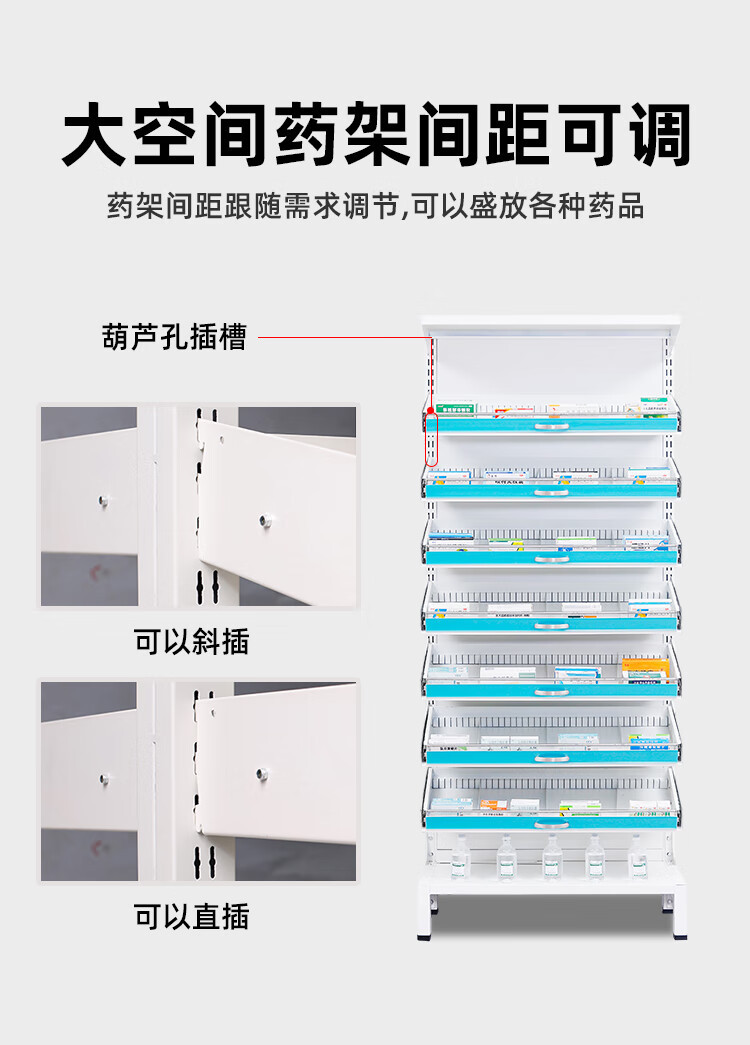 大空间药架间距可调

药架间距跟随需求调节,可以盛放各种药品

葫芦孔插槽

可以斜插

可以直插