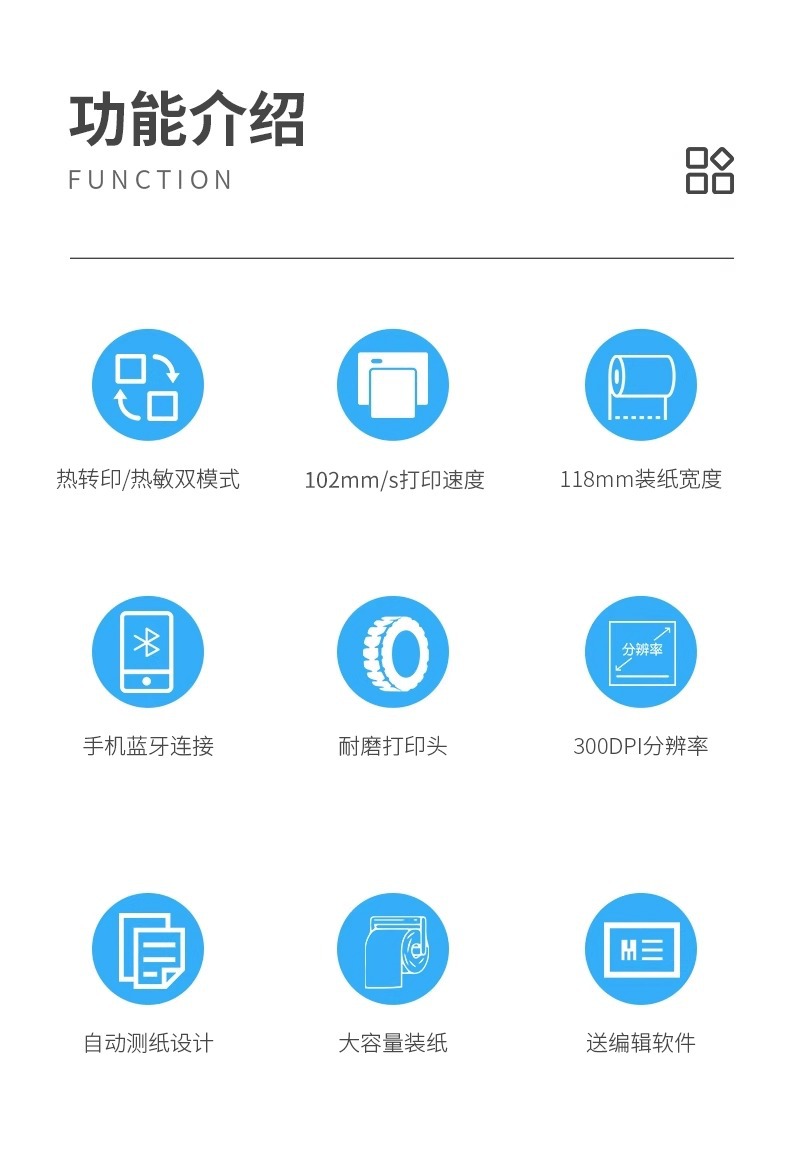 功能介绍
FUNCTION

热转印/热敏双模式

102mm/s打印速度

118mm装纸宽度

手机蓝牙连接

耐磨打印头

分辨率

300DPI分辨率

自动测纸设计

大容量装纸

送编辑软件