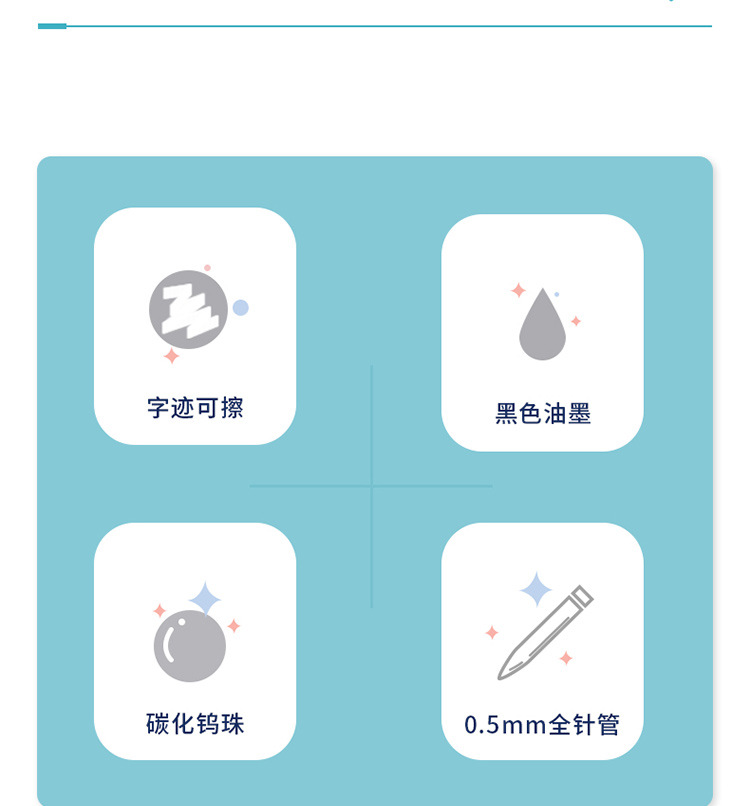 字迹可擦

黑色油墨

碳化钨珠

0.5mm全针管