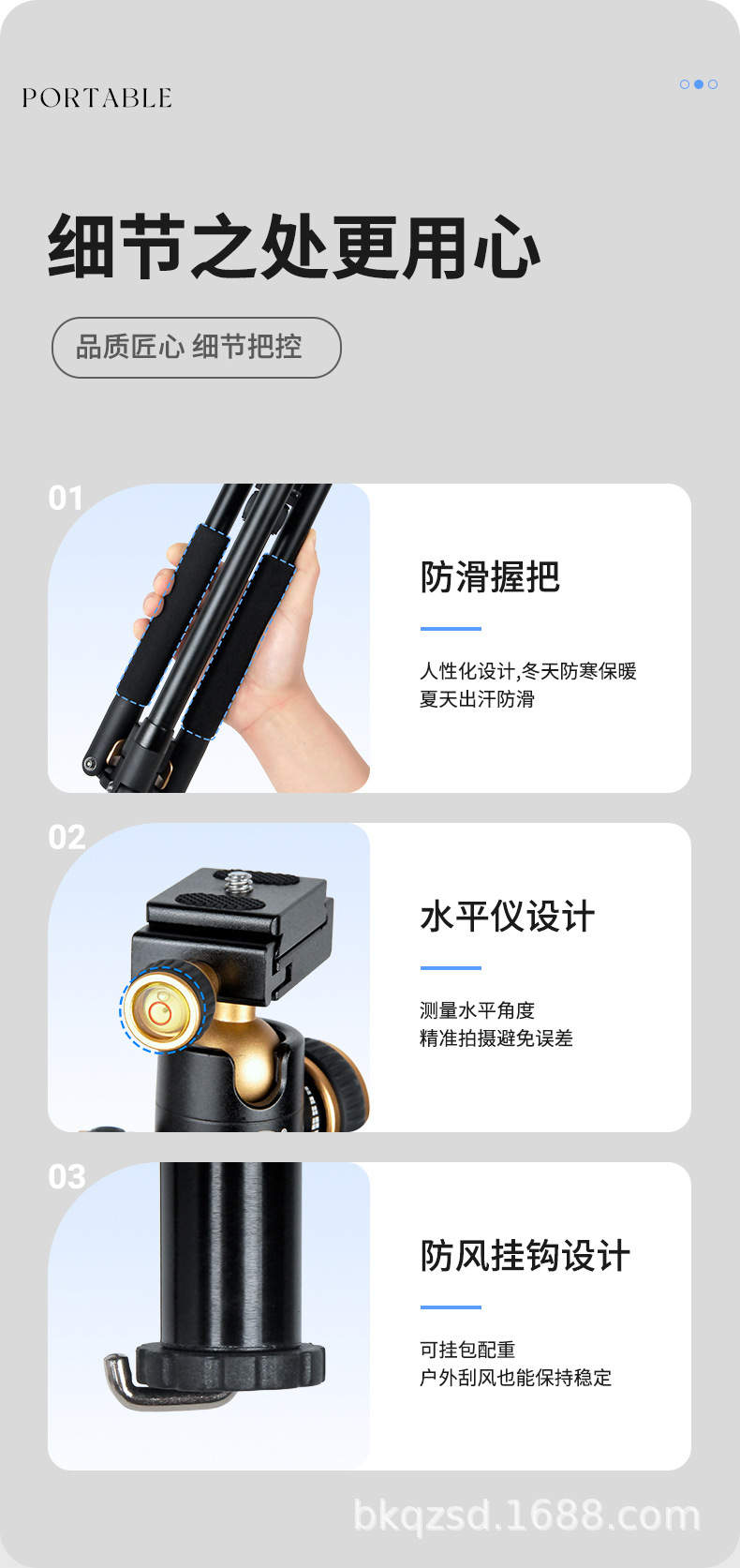 PORTABLE

细节之处更用心

品质匠心 细节把控

01

防滑握把

人性化设计,冬天防寒保暖
夏天出汗防滑

02

水平仪设计

测量水平角度
精准拍摄避免误差

03

防风挂钩设计

可挂包配重
户外刮风也能保持稳定

bkqzsd.1688.com