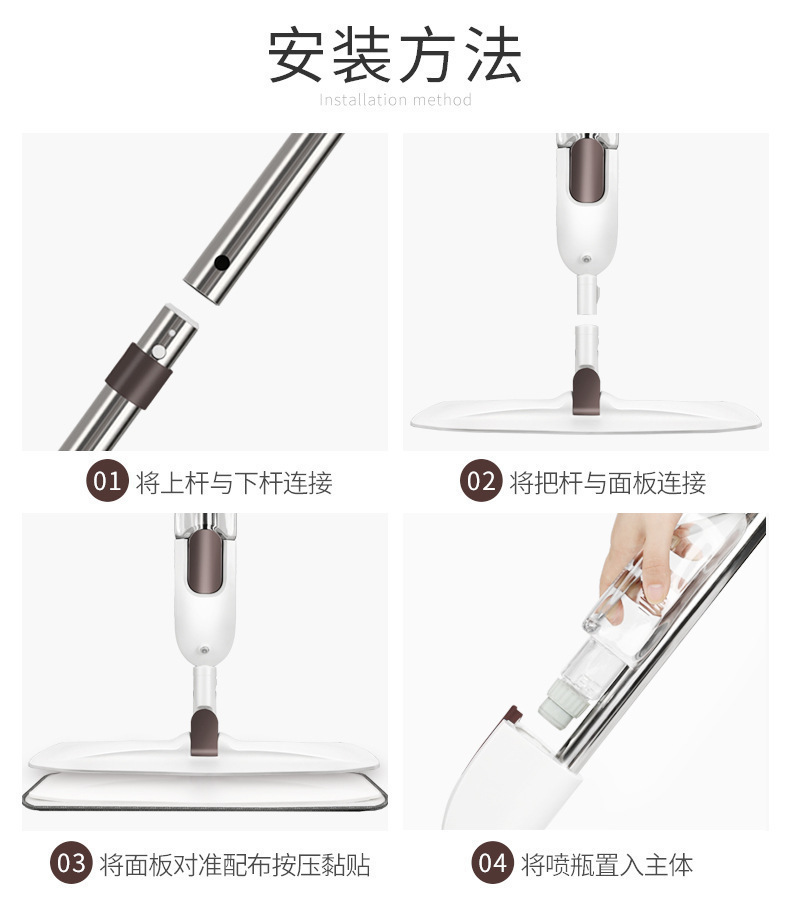 安装方法
Installation method

01 将上杆与下杆连接

02 将把杆与面板连接

03 将面板对准配布按压黏贴

04 将喷瓶置入主体