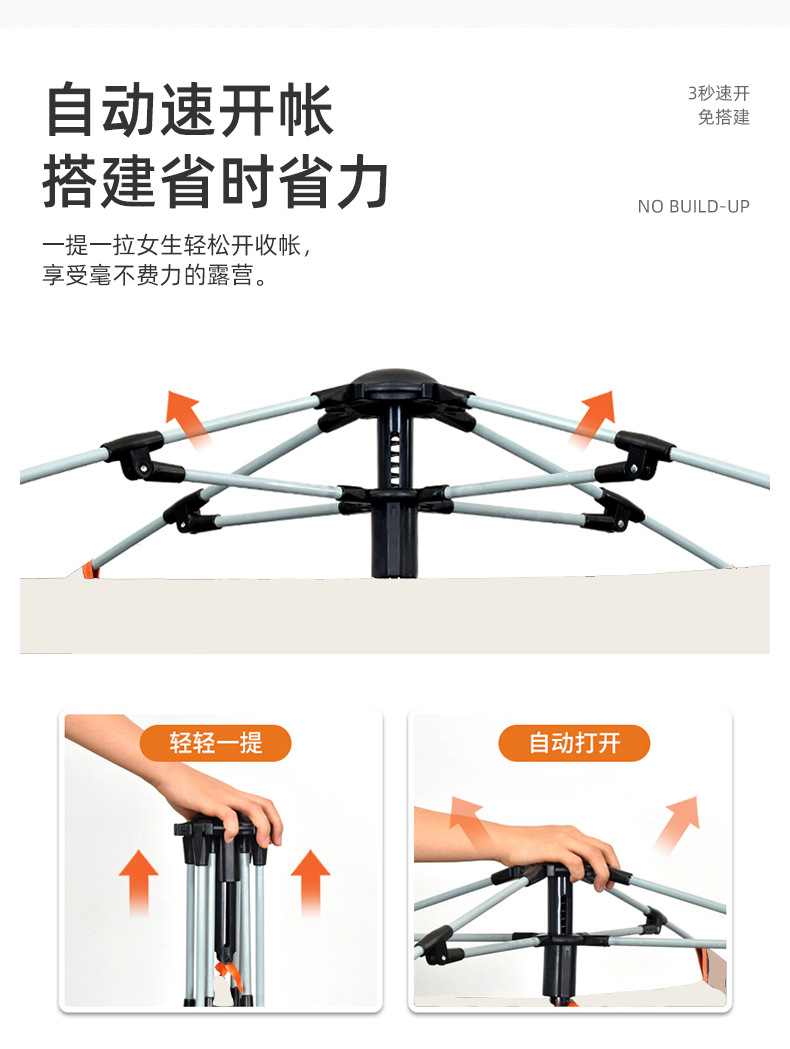 自动速开帐
搭建省时省力

3秒速开
免搭建

NO BUILD-UP

一提一拉女生轻松开收帐，
享受毫不费力的露营。

轻轻一提

自动打开