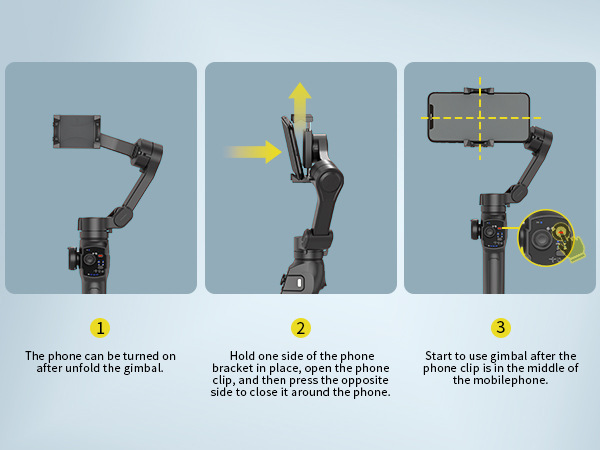 1

The phone can be turned on after unfold the gimbal.

2

Hold one side of the phone bracket in place, open the phone clip, and then press the opposite side to close it around the phone.

3

Start to use gimbal after the phone clip is in the middle of the mobilephone.