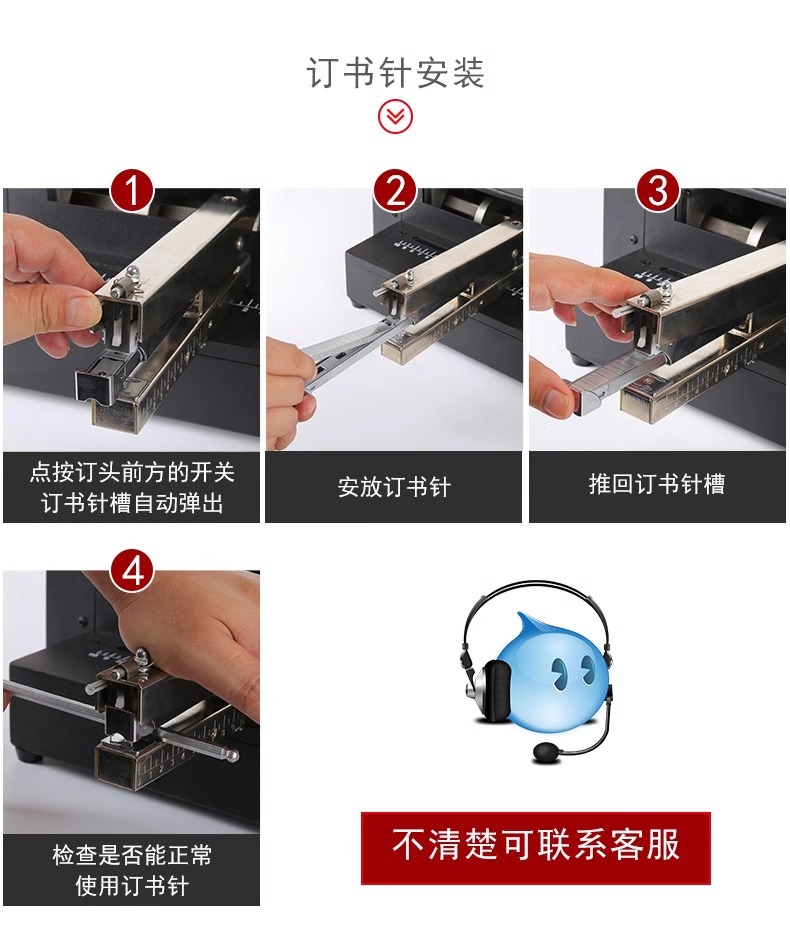 订书针安装

1

点按订头前方的开关
订书针槽自动弹出

2

安放订书针

3

推回订书针槽

4

检查是否能正常
使用订书针

不清楚可联系客服