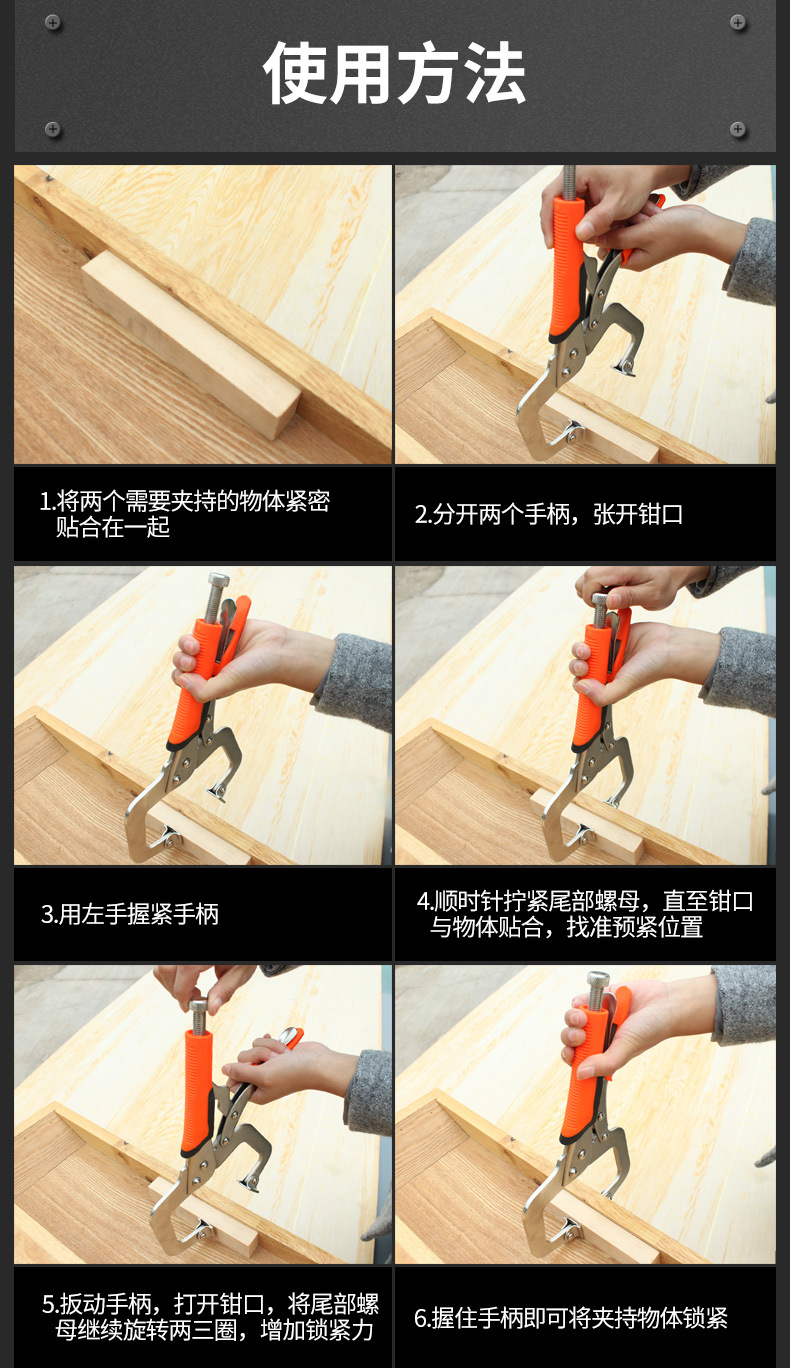 使用方法

1.将两个需要夹持的物体紧密贴合在一起

2.分开两个手柄，张开钳口

3.用左手握紧手柄

4.顺时针拧紧尾部螺母，直至钳口与物体贴合，找准预紧位置

5.扳动手柄，打开钳口，将尾部螺母继续旋转两三圈，增加锁紧力

6.握住手柄即可将夹持物体锁紧