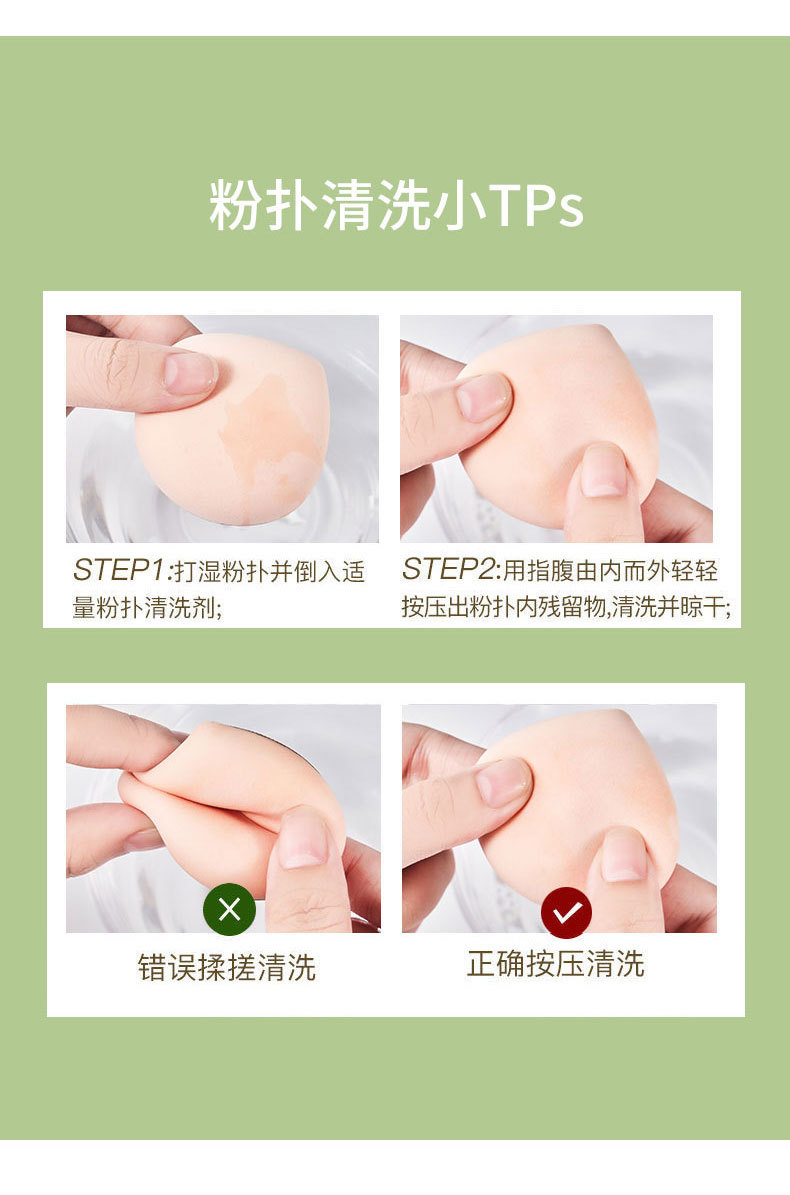 粉扑清洗小TPs

STEP1:打湿粉扑并倒入适量粉扑清洗剂;

STEP2:用指腹由内而外轻轻按压出粉扑内残留物,清洗并晾干;

错误揉搓清洗

正确按压清洗