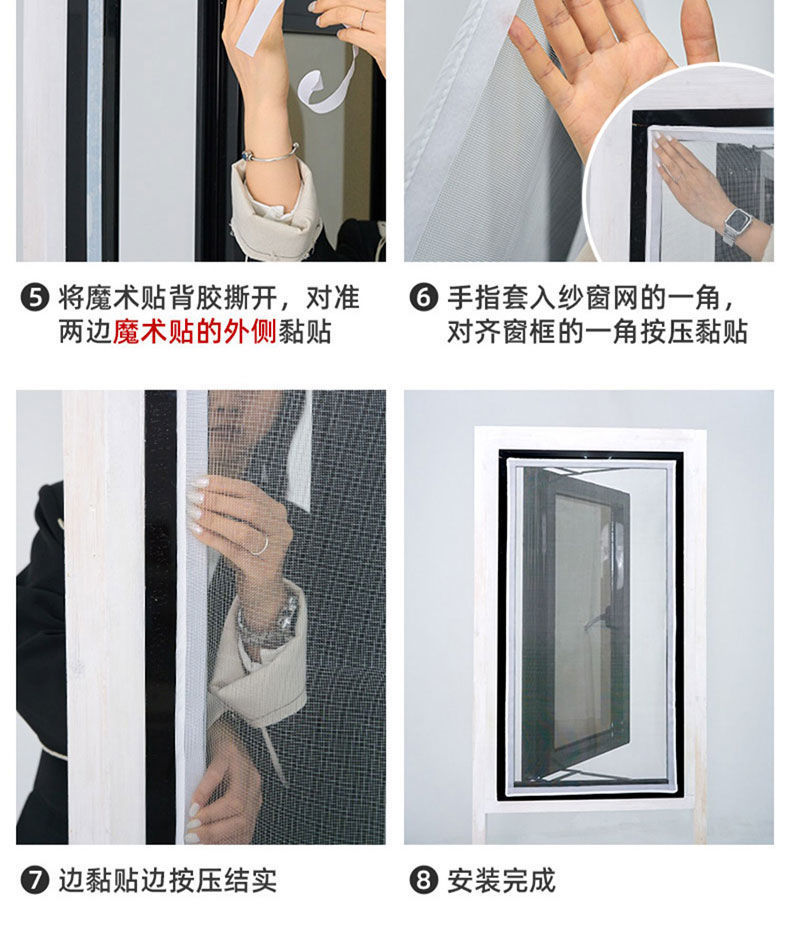 ❺ 将魔术贴背胶撕开，对准两边魔术贴的外侧黏贴

❻ 手指套入纱窗网的一角，对齐窗框的一角按压黏贴

❼ 边黏贴边按压结实

❽ 安装完成