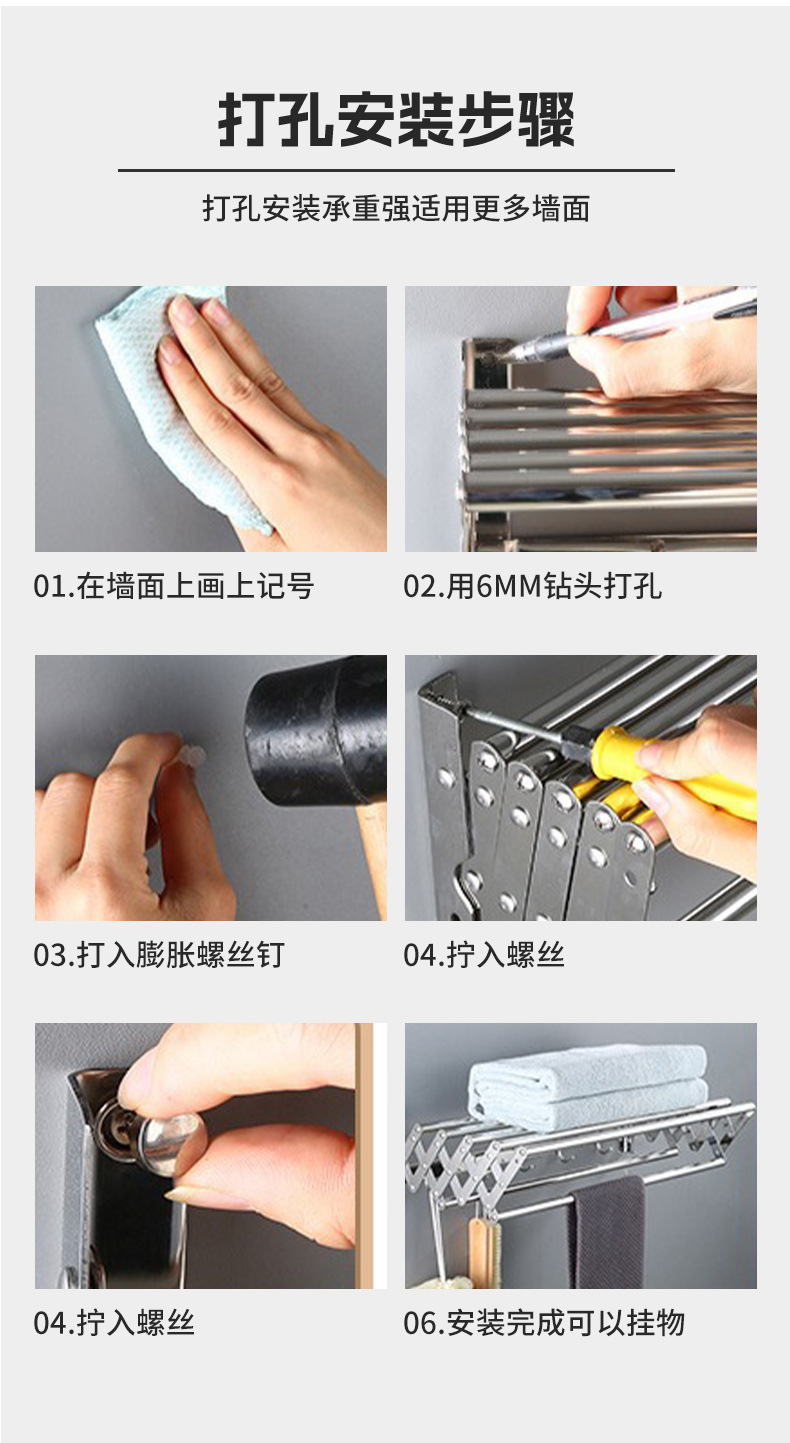 打孔安装步骤

打孔安装承重强适用更多墙面

01.在墙面上画上记号

02.用6MM钻头打孔

03.打入膨胀螺丝钉

04.拧入螺丝

04.拧入螺丝

06.安装完成可以挂物