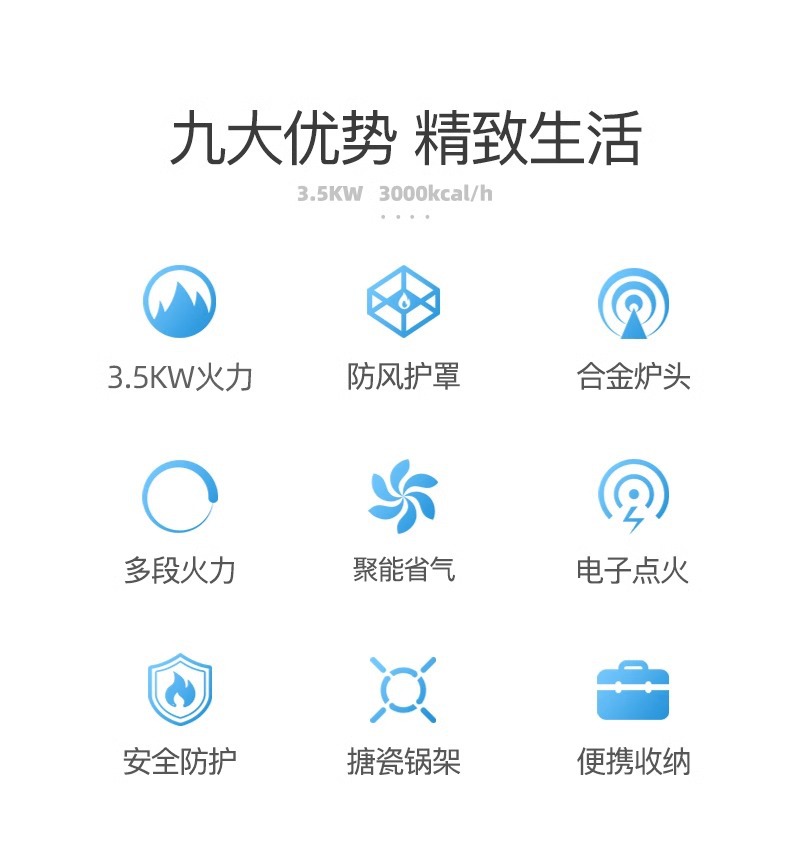 九大优势 精致生活

3.5KW 3000kcal/h

3.5KW火力

防风护罩

合金炉头

多段火力

聚能省气

电子点火

安全防护

搪瓷锅架

便携收纳