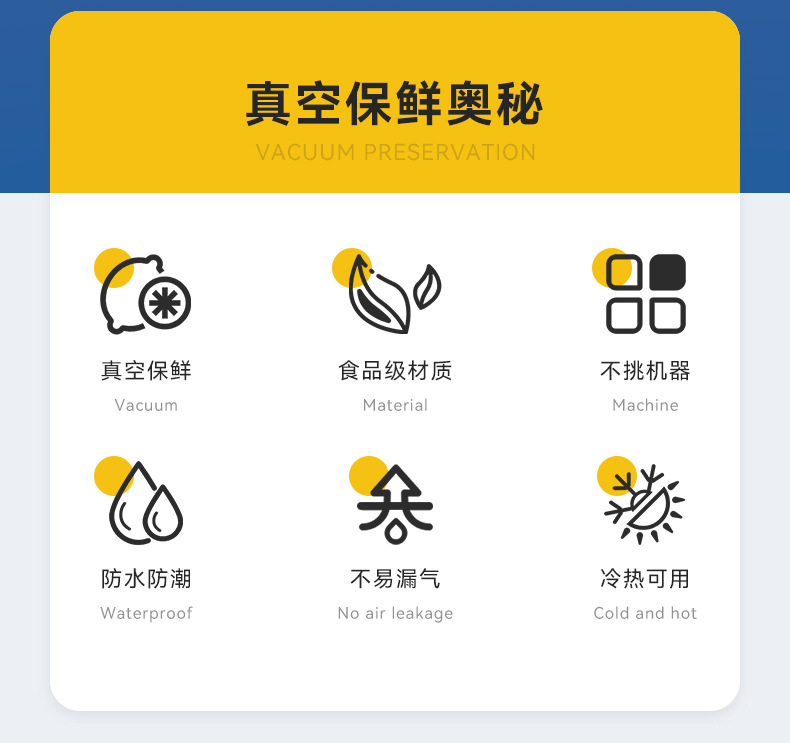 真空保鲜奥秘
VACUUM PRESERVATION

真空保鲜
Vacuum

食品级材质
Material

不挑机器
Machine

防水防潮
Waterproof

不易漏气
No air leakage

冷热可用
Cold and hot