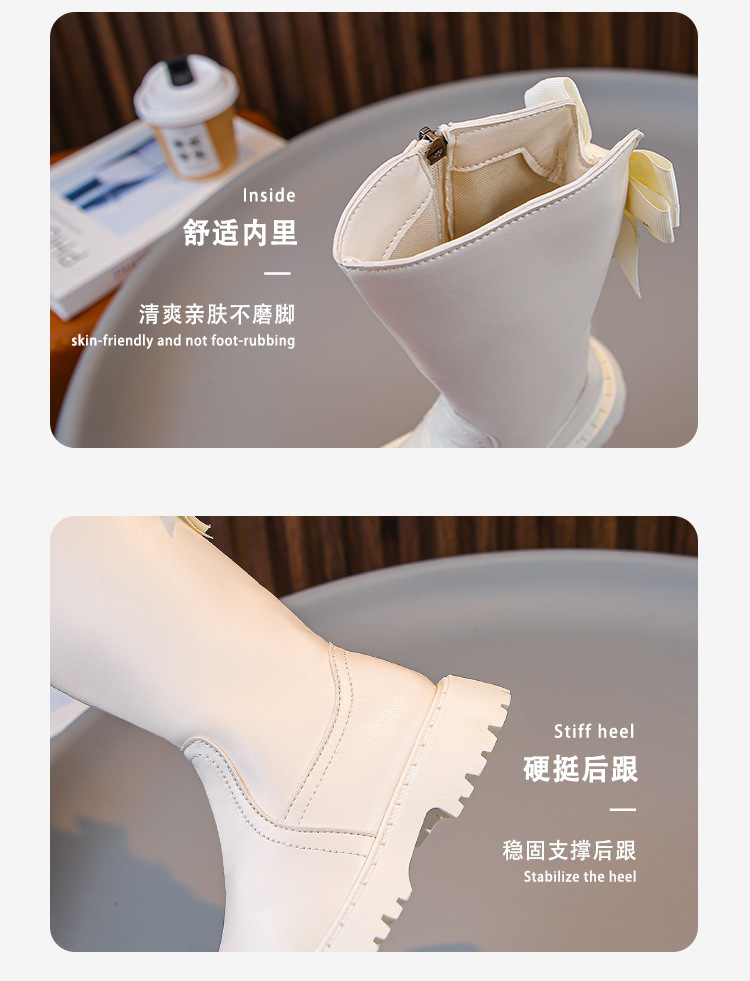 Inside
舒适内里

清爽亲肤不磨脚
skin-friendly and not foot-rubbing

Stiff heel
硬挺后跟

稳固支撑后跟
Stabilize the heel