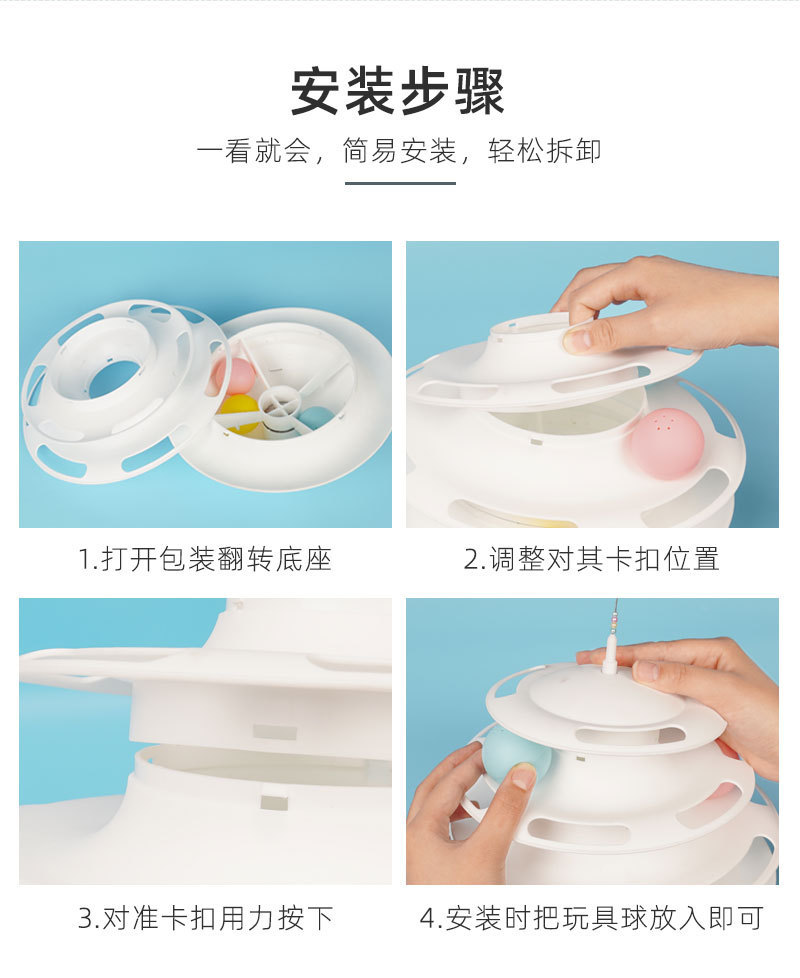 安装步骤

一看就会，简易安装，轻松拆卸

1.打开包装翻转底座

2.调整对其卡扣位置

3.对准卡扣用力按下

4.安装时把玩具球放入即可