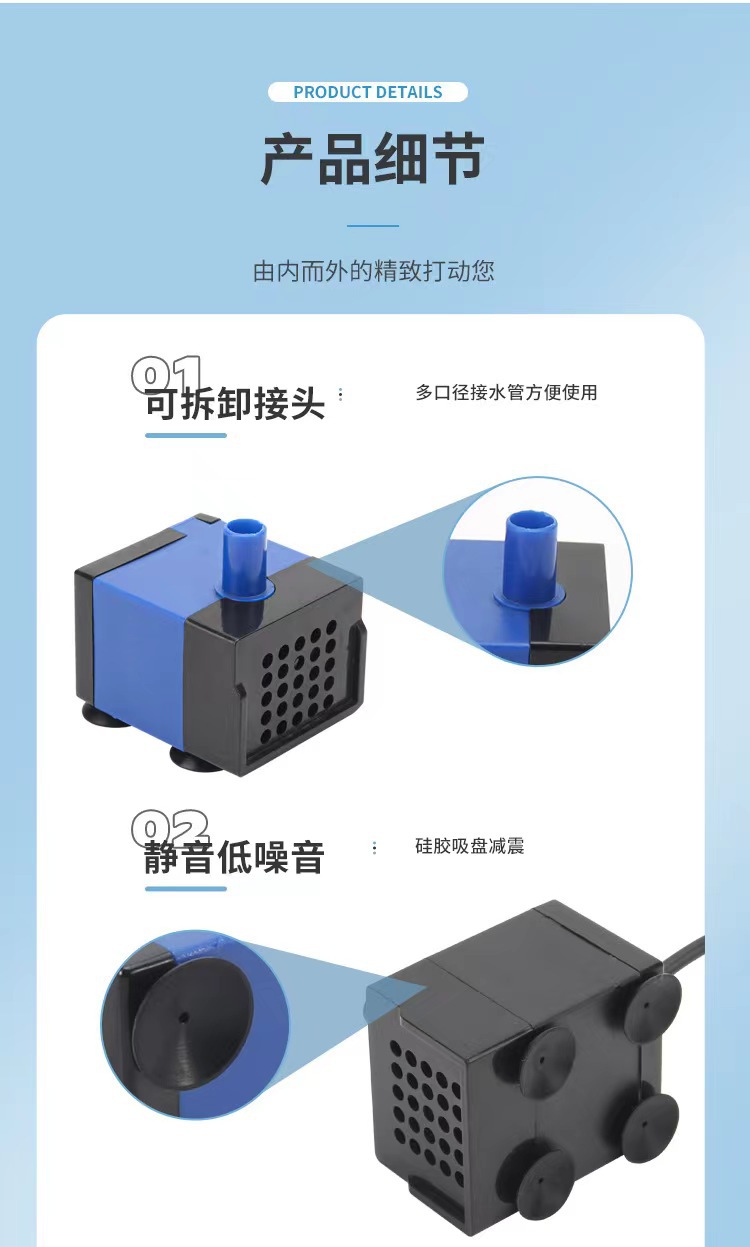 PRODUCT DETAILS

产品细节

由内而外的精致打动您

01
可拆卸接头

多口径接水管方便使用

02
静音低噪音

硅胶吸盘减震