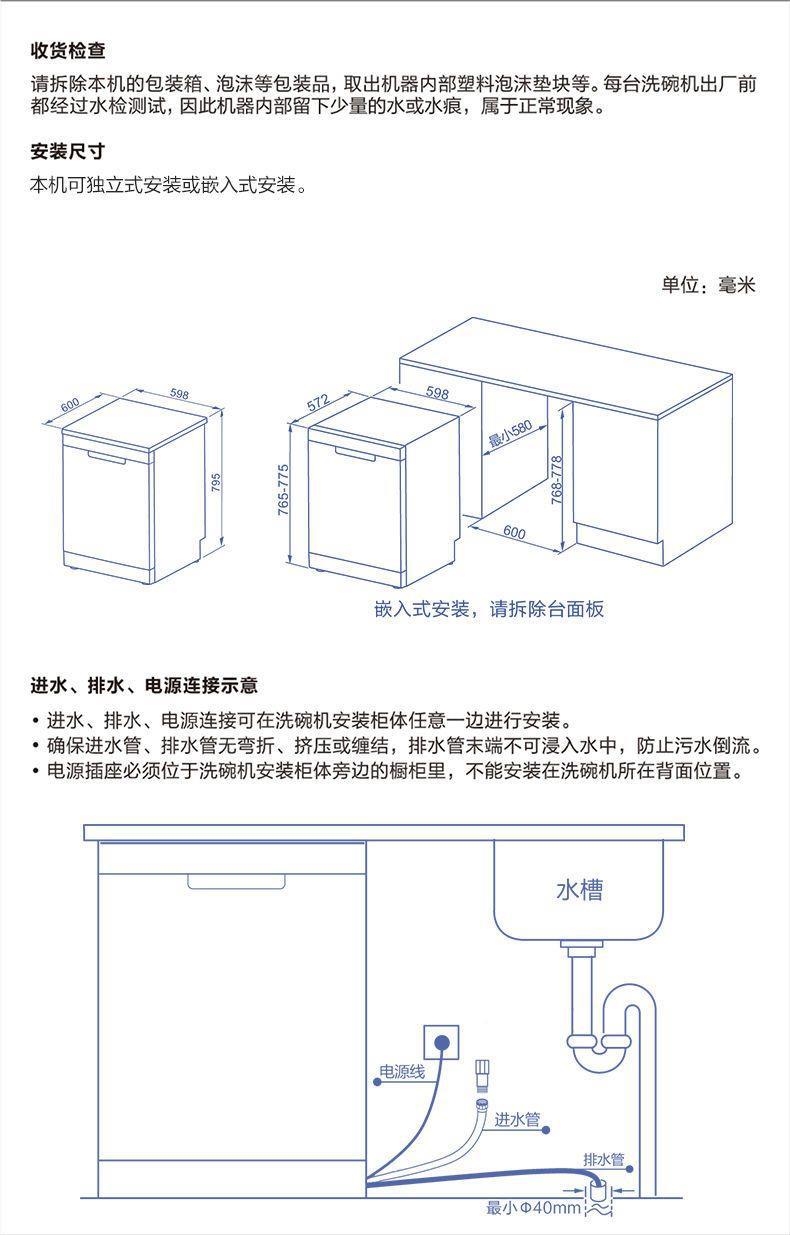 收货检查

请拆除本机的包装箱、泡沫等包装品，取出机器内部塑料泡沫垫块等。每台洗碗机出厂前都经过水检测试，因此机器内部留下少量的水或水痕，属于正常现象。

安装尺寸

本机可独立式安装或嵌入式安装。

单位：毫米

600
598
795
572
598
765-775
最小580
768-778
600

嵌入式安装，请拆除台面板

进水、排水、电源连接示意

• 进水、排水、电源连接可在洗碗机安装柜体任意一边进行安装。
• 确保进水管、排水管无弯折、挤压或缠结，排水管末端不可浸入水中，防止污水倒流。
• 电源插座必须位于洗碗机安装柜体旁边的橱柜里，不能安装在洗碗机所在背面位置。

水槽
电源线
进水管
排水管
最小 Φ40mm