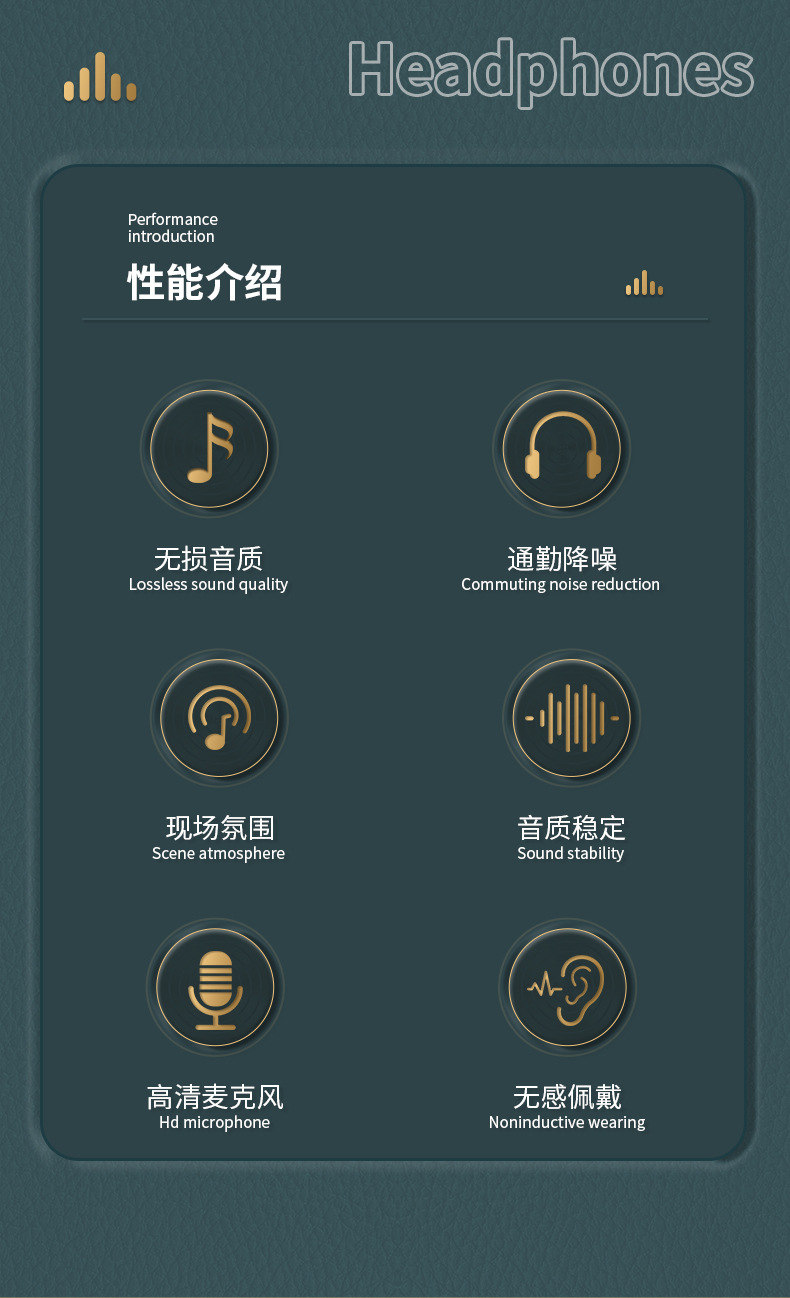 Headphones

Performance introduction

性能介绍

无损音质
Lossless sound quality

通勤降噪
Commuting noise reduction

现场氛围
Scene atmosphere

音质稳定
Sound stability

高清麦克风
Hd microphone

无感佩戴
Noninductive wearing