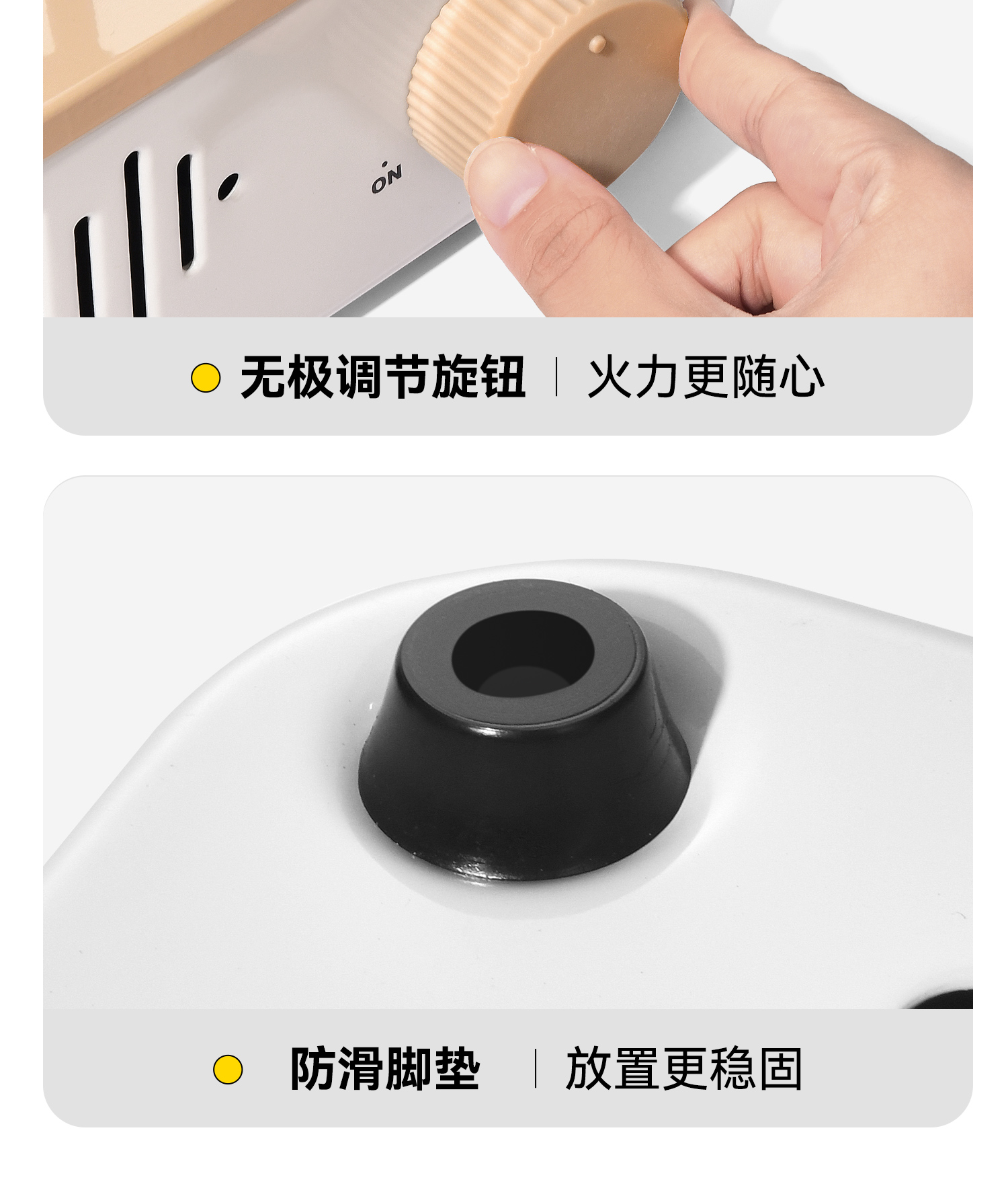 ON

无极调节旋钮 | 火力更随心

防滑脚垫 | 放置更稳固