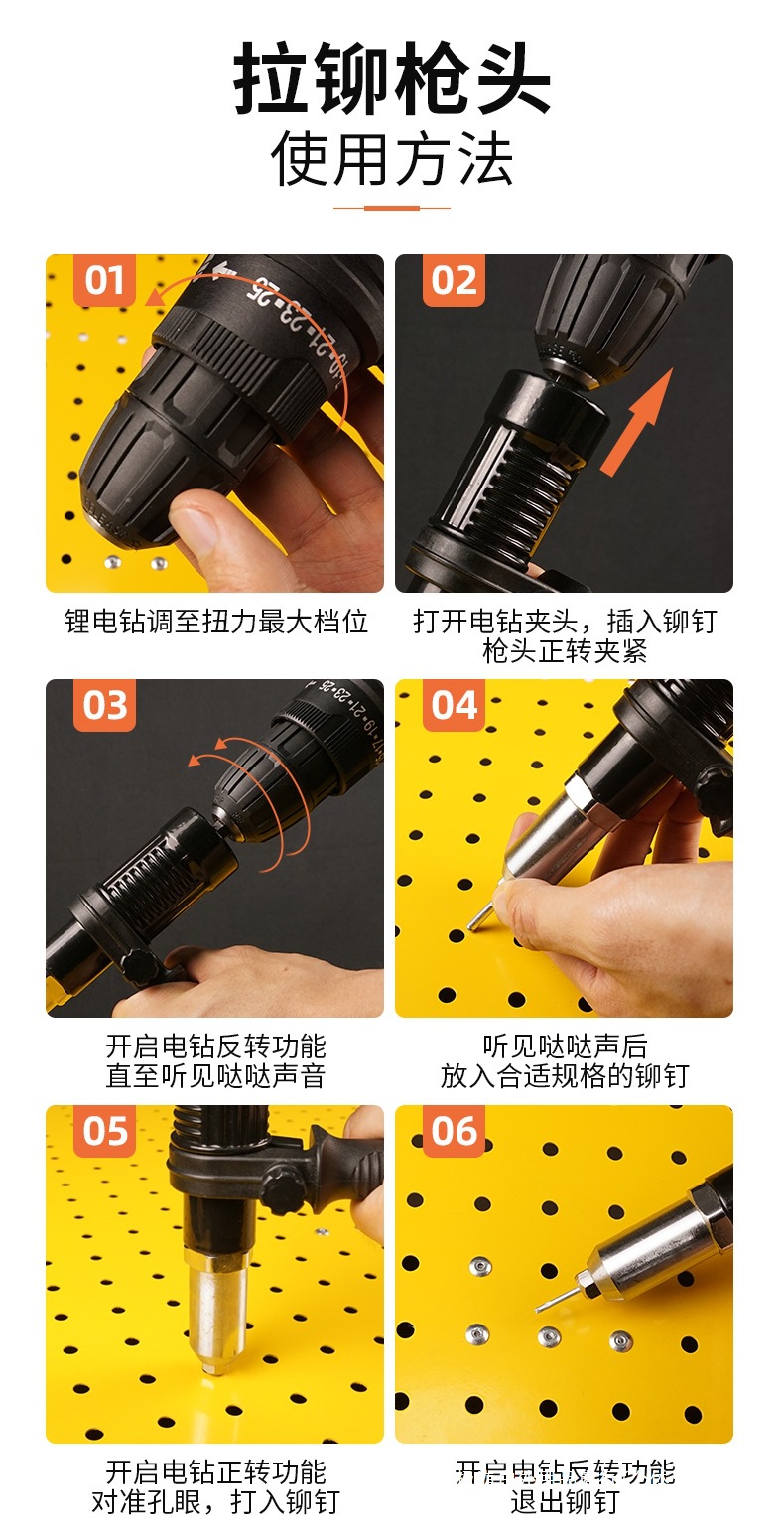 拉铆枪头
使用方法

01
锂电钻调至扭力最大档位

02
打开电钻夹头，插入铆钉枪头正转夹紧

03
开启电钻反转功能
直至听见哒哒声音

04
听见哒哒声后
放入合适规格的铆钉

05
开启电钻正转功能
对准孔眼，打入铆钉

06
开启电钻反转功能
退出铆钉