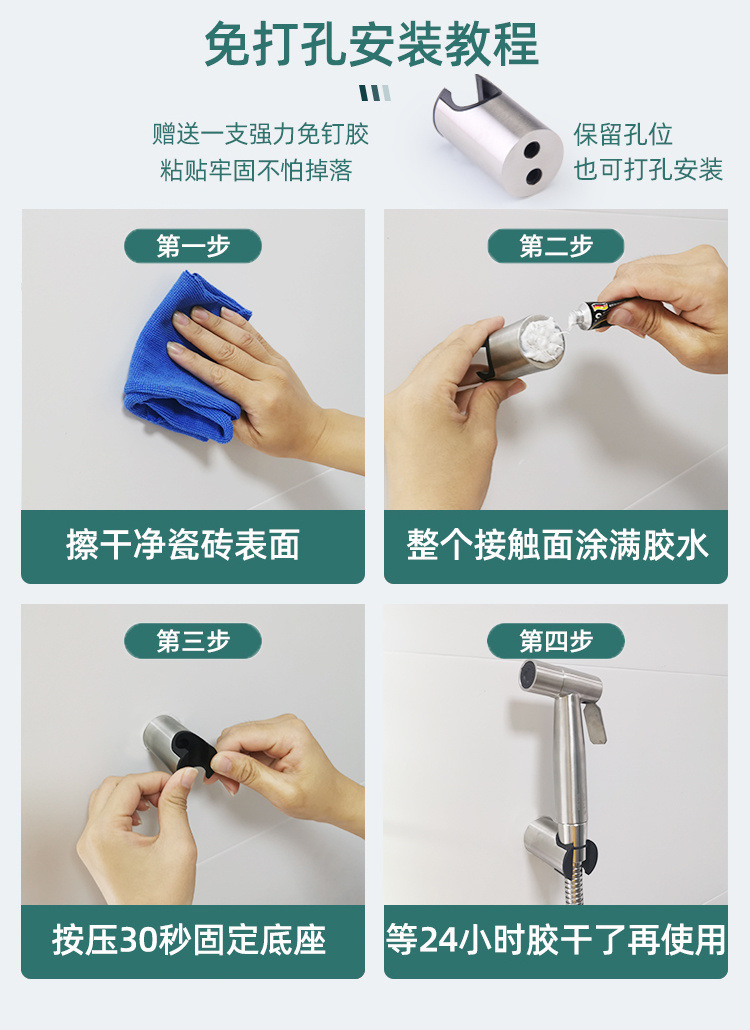 免打孔安装教程

赠送一支强力免钉胶
粘贴牢固不怕掉落

保留孔位
也可打孔安装

第一步

擦干净瓷砖表面

第二步

整个接触面涂满胶水

第三步

按压30秒固定底座

第四步

等24小时胶干了再使用