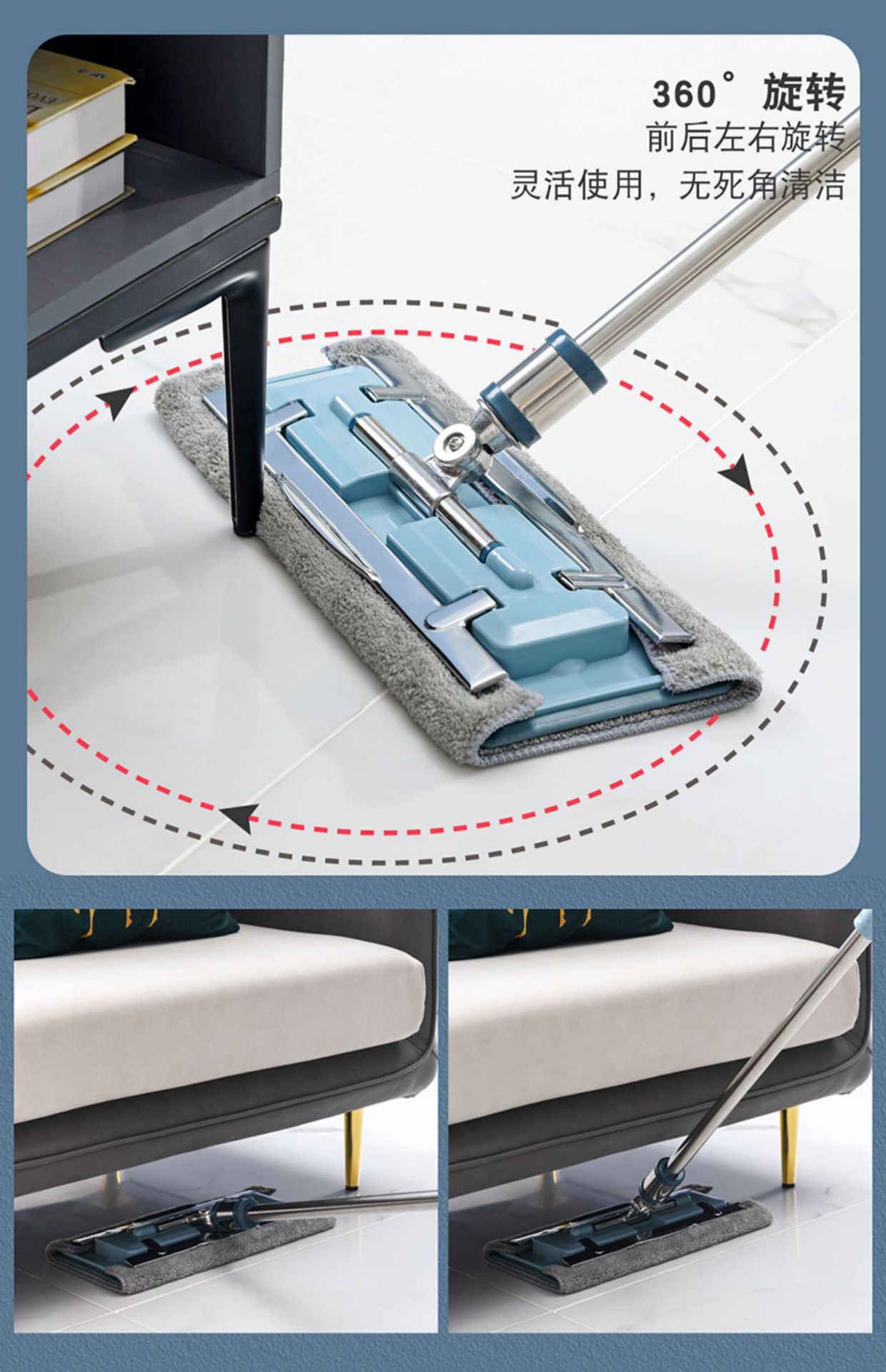 360° 旋转
前后左右旋转
灵活使用，无死角清洁