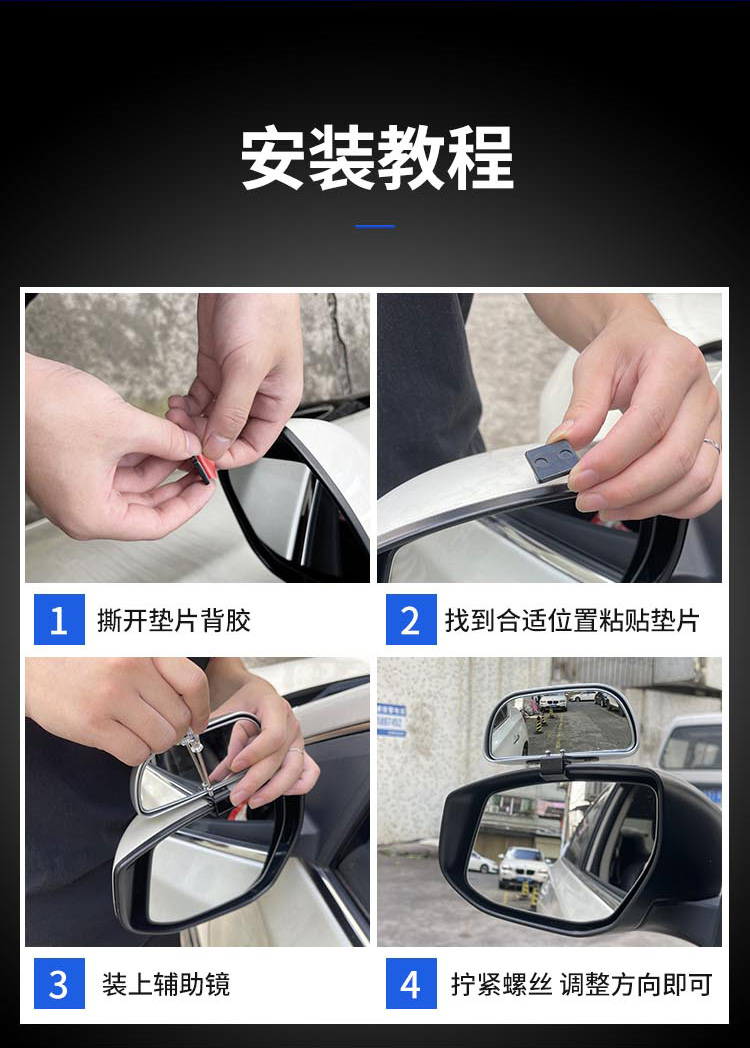 安装教程

1 撕开垫片背胶

2 找到合适位置粘贴垫片

3 装上辅助镜

4 拧紧螺丝 调整方向即可