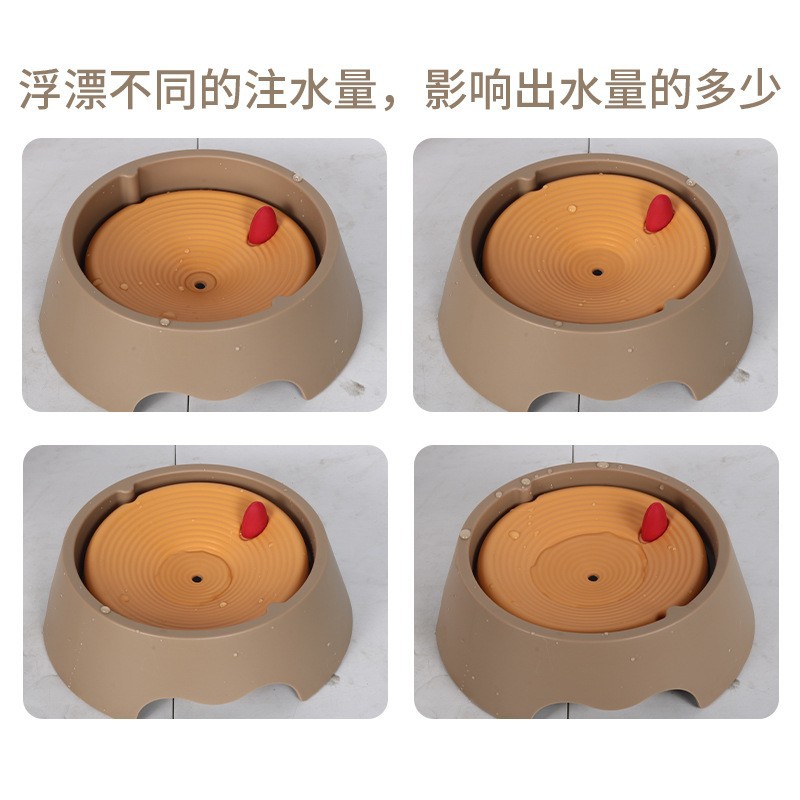 浮漂不同的注水量，影响出水量的多少