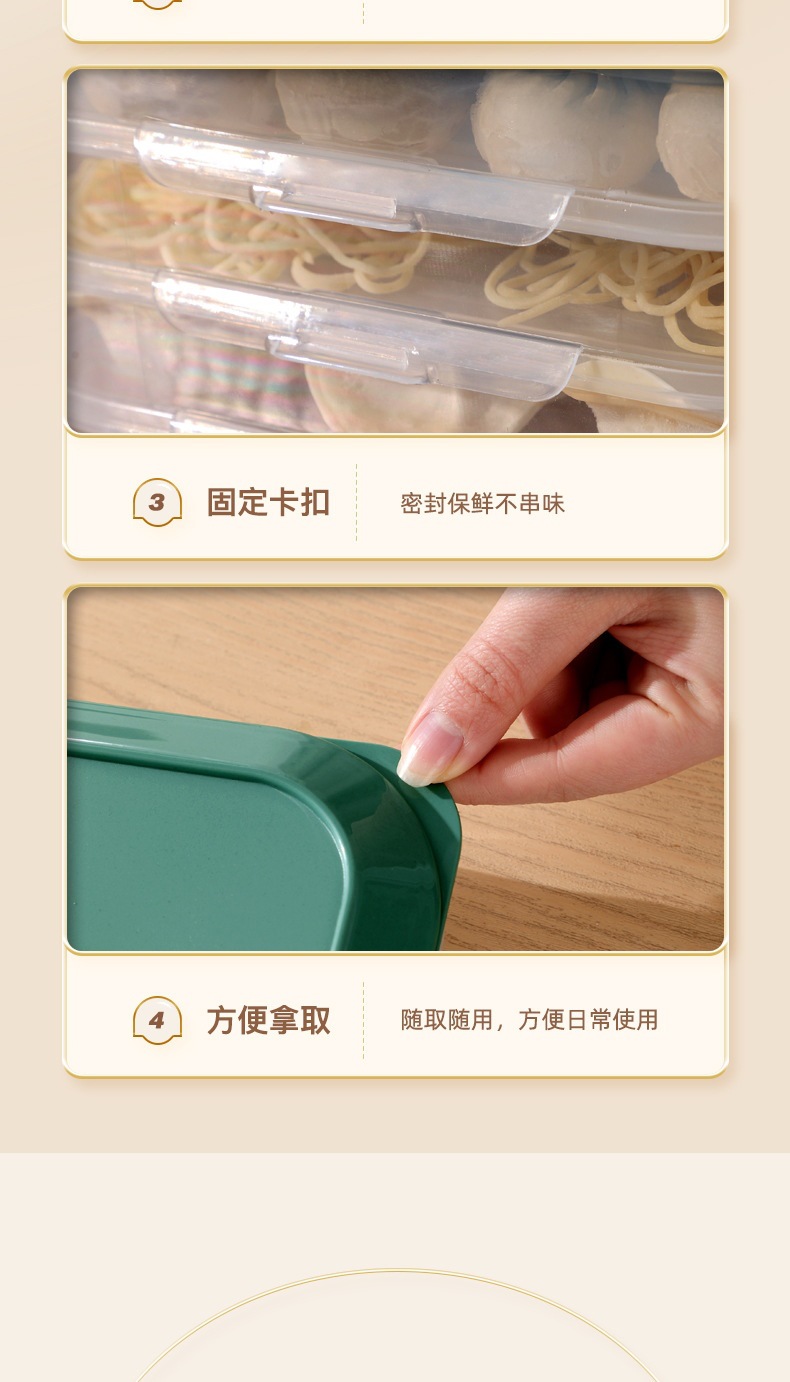 3 固定卡扣

密封保鲜不串味

4 方便拿取

随取随用，方便日常使用