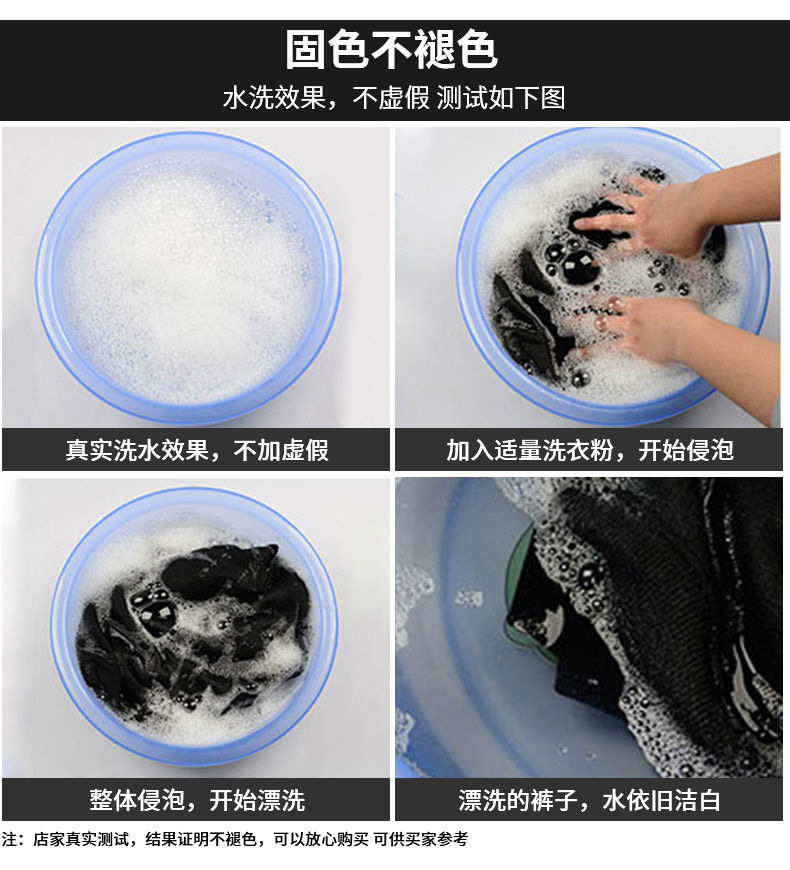 固色不褪色

水洗效果，不虚假 测试如下图

真实洗水效果，不加虚假

加入适量洗衣粉，开始侵泡

整体侵泡，开始漂洗

漂洗的裤子，水依旧洁白

注：店家真实测试，结果证明不褪色，可以放心购买 可供买家参考