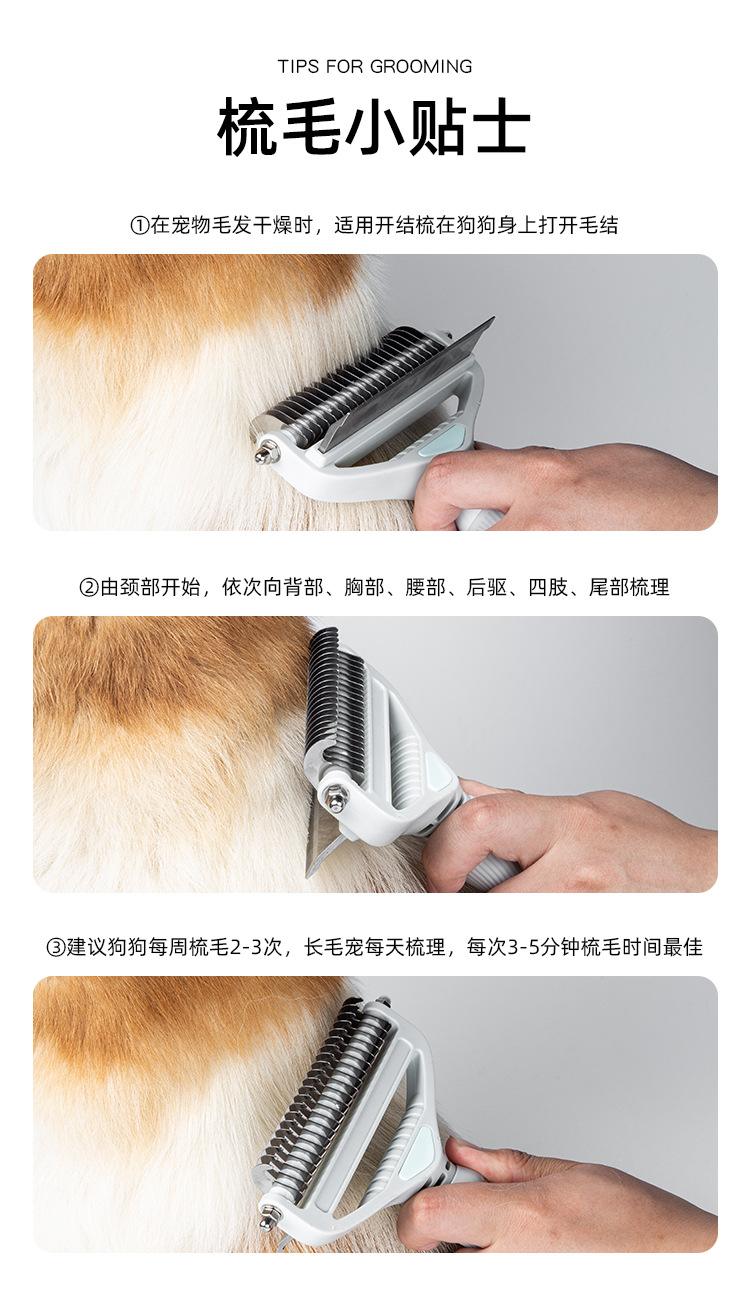 TIPS FOR GROOMING

梳毛小贴士

①在宠物毛发干燥时，适用开结梳在狗狗身上打开毛结

②由颈部开始，依次向背部、胸部、腰部、后驱、四肢、尾部梳理

③建议狗狗每周梳毛2-3次，长毛宠每天梳理，每次3-5分钟梳毛时间最佳