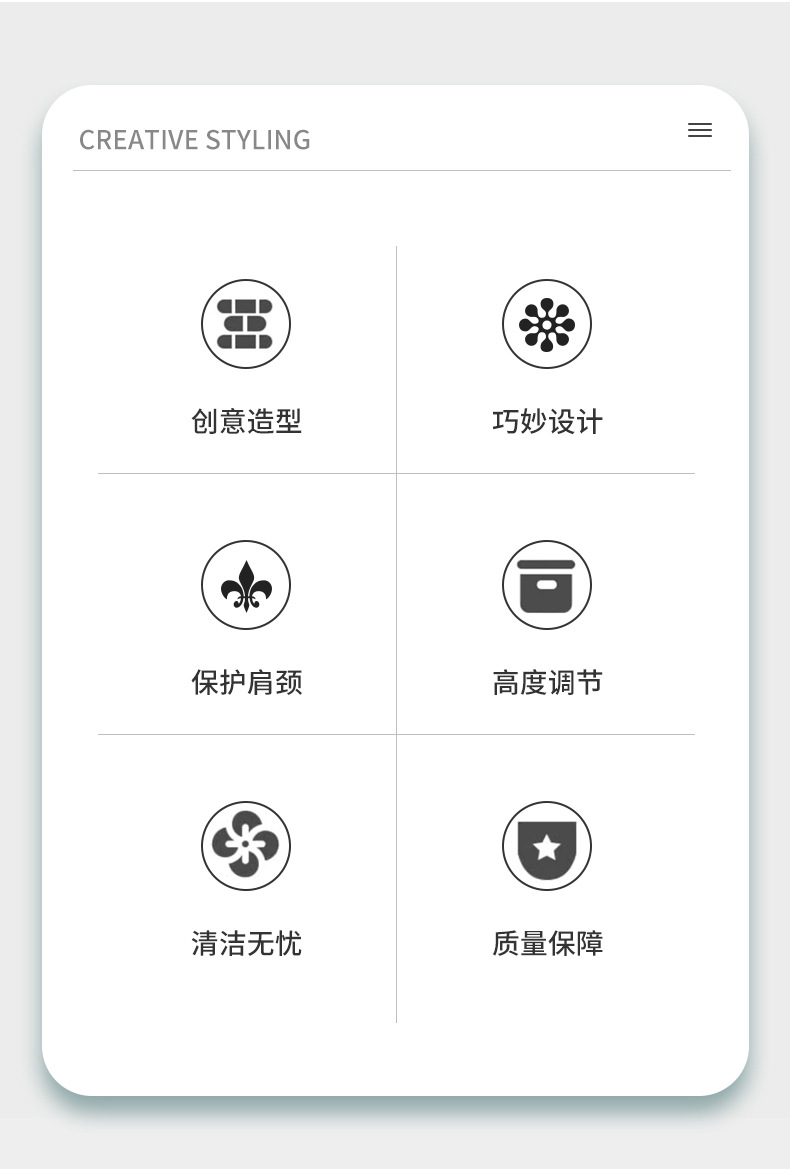 CREATIVE STYLING

创意造型

巧妙设计

保护肩颈

高度调节

清洁无忧

质量保障