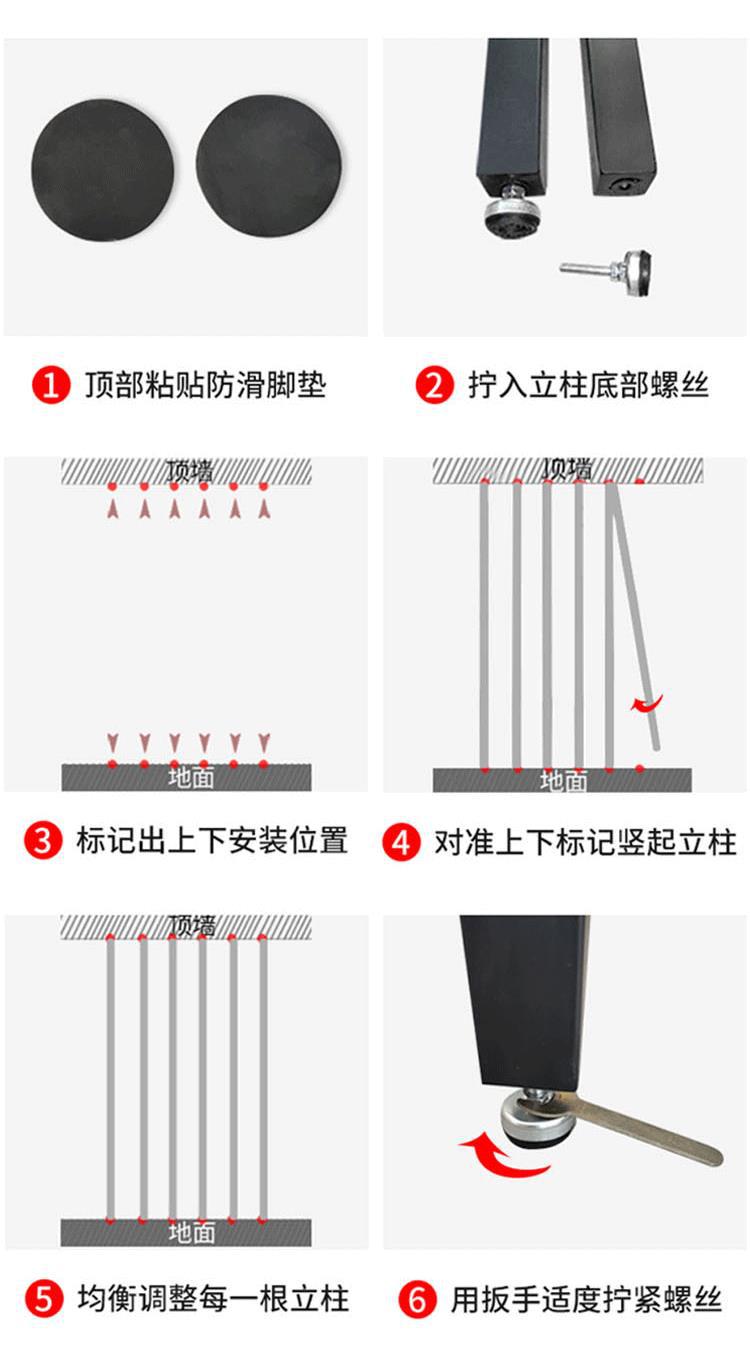 1 顶部粘贴防滑脚垫

2 拧入立柱底部螺丝

顶墙

地面

3 标记出上下安装位置

顶墙

地面

4 对准上下标记竖起立柱

顶墙

地面

5 均衡调整每一根立柱

6 用扳手适度拧紧螺丝