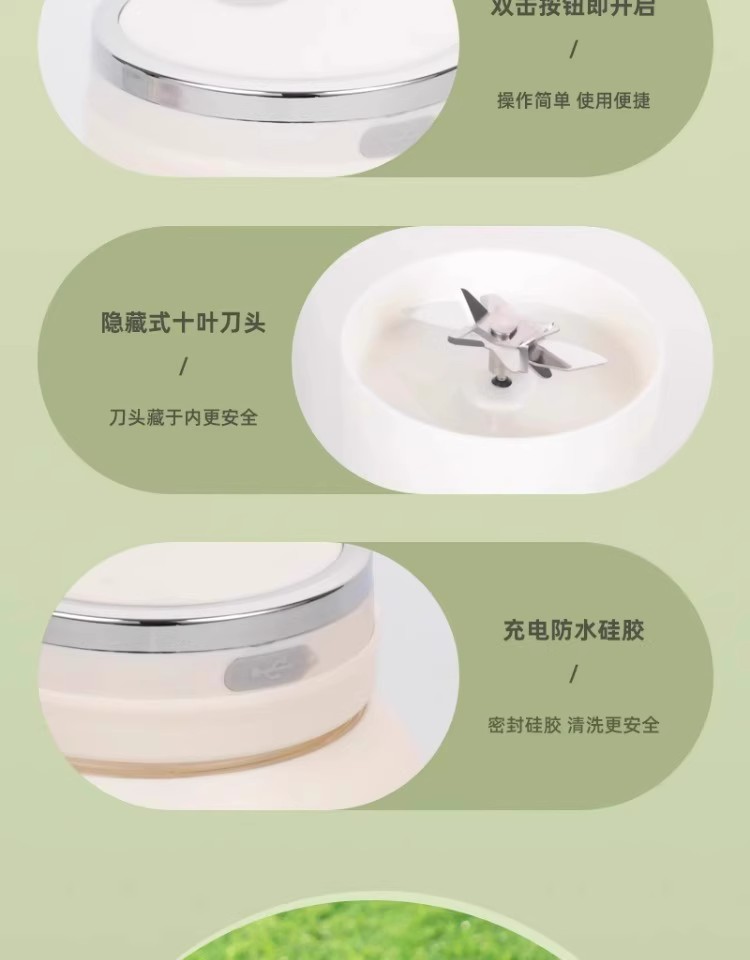 双击按钮即开启

/

操作简单 使用便捷

隐藏式十叶刀头

/

刀头藏于内更安全

充电防水硅胶

/

密封硅胶 清洗更安全