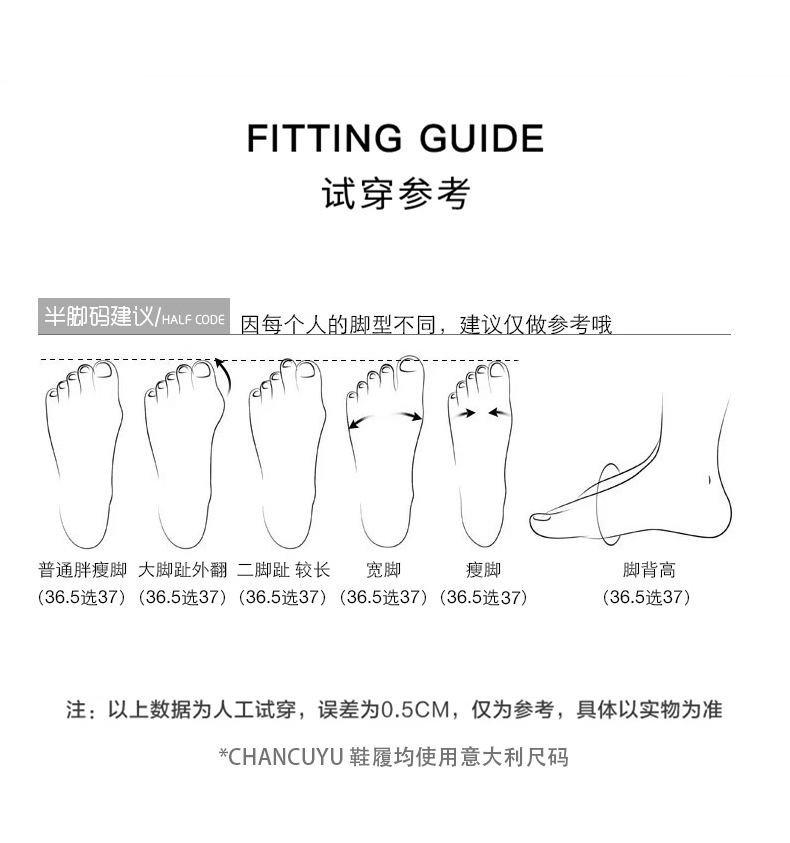 FITTING GUIDE
试穿参考

半脚码建议/HALF CODE 因每个人的脚型不同，建议仅做参考哦

普通胖瘦脚 (36.5选37)

大脚趾外翻 (36.5选37)

二脚趾 较长 (36.5选37)

宽脚 (36.5选37)

瘦脚 (36.5选37)

脚背高 (36.5选37)

注：以上数据为人工试穿，误差为0.5CM，仅为参考，具体以实物为准

*CHANCUYU 鞋履均使用意大利尺码