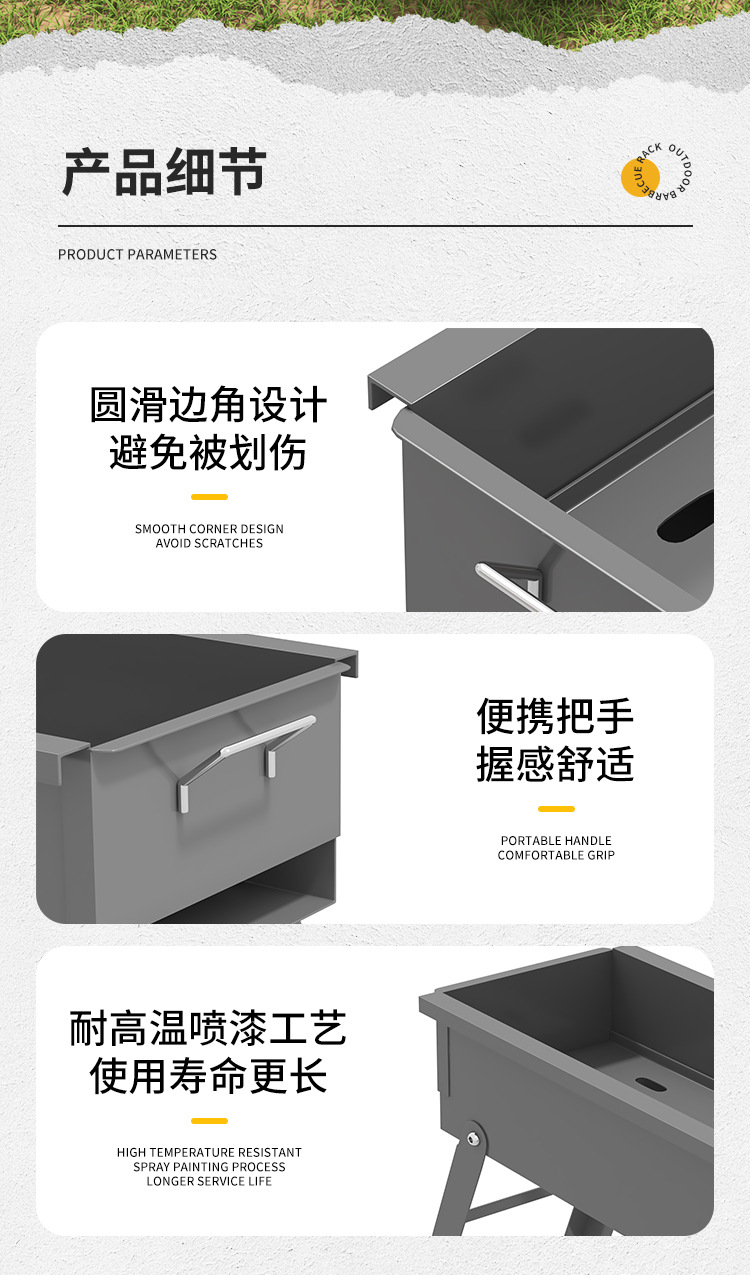 产品细节

OUTDOOR BARBECUE RACK

PRODUCT PARAMETERS

圆滑边角设计
避免被划伤

SMOOTH CORNER DESIGN
AVOID SCRATCHES

便携把手
握感舒适

PORTABLE HANDLE
COMFORTABLE GRIP

耐高温喷漆工艺
使用寿命更长

HIGH TEMPERATURE RESISTANT
SPRAY PAINTING PROCESS
LONGER SERVICE LIFE