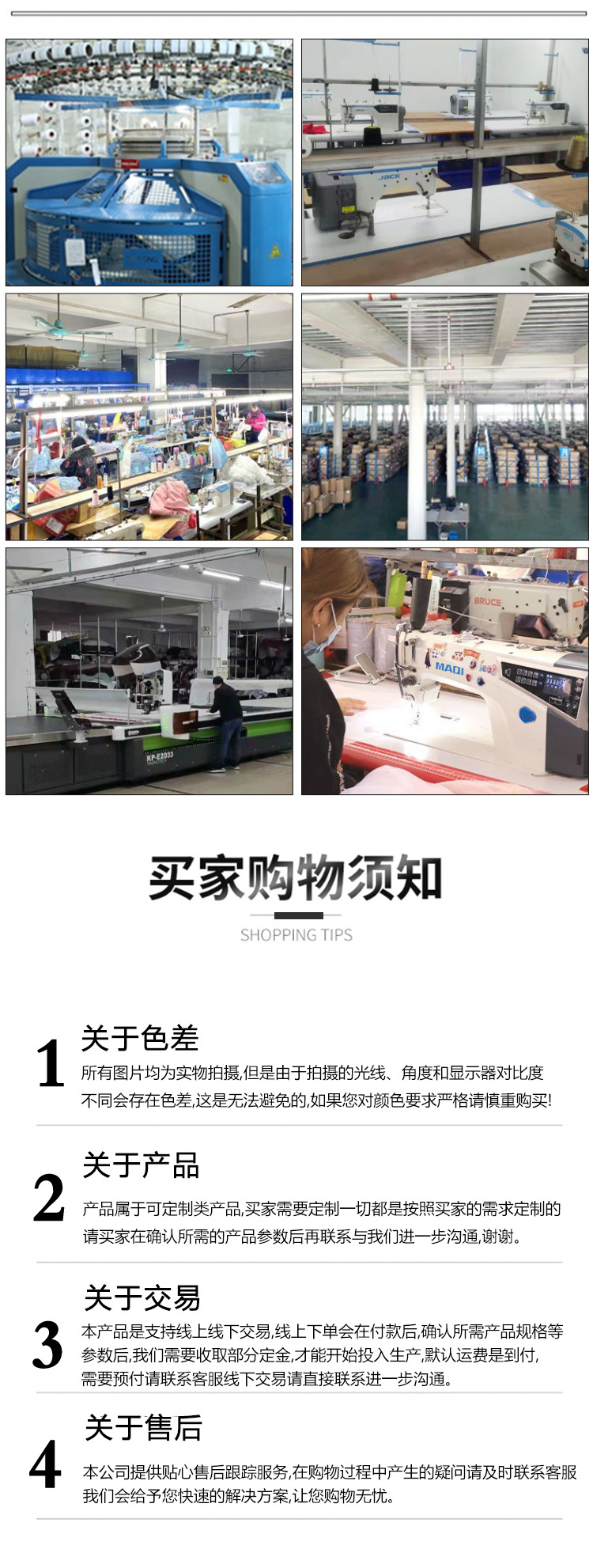 JACK

KP-E2033

BRUCE

MADI

买家购物须知

SHOPPING TIPS

1
关于色差
所有图片均为实物拍摄,但是由于拍摄的光线、角度和显示器对比度不同会存在色差,这是无法避免的,如果您对颜色要求严格请慎重购买!

2
关于产品
产品属于可定制类产品,买家需要定制一切都是按照买家的需求定制的请买家在确认所需的产品参数后再联系与我们进一步沟通,谢谢。

3
关于交易
本产品是支持线上线下交易,线上下单会在付款后,确认所需产品规格等参数后,我们需要收取部分定金,才能开始投入生产,默认运费是到付,需要预付请联系客服线下交易请直接联系进一步沟通。

4
关于售后
本公司提供贴心售后跟踪服务,在购物过程中产生的疑问请及时联系客服我们会给予您快速的解决方案,让您购物无忧。