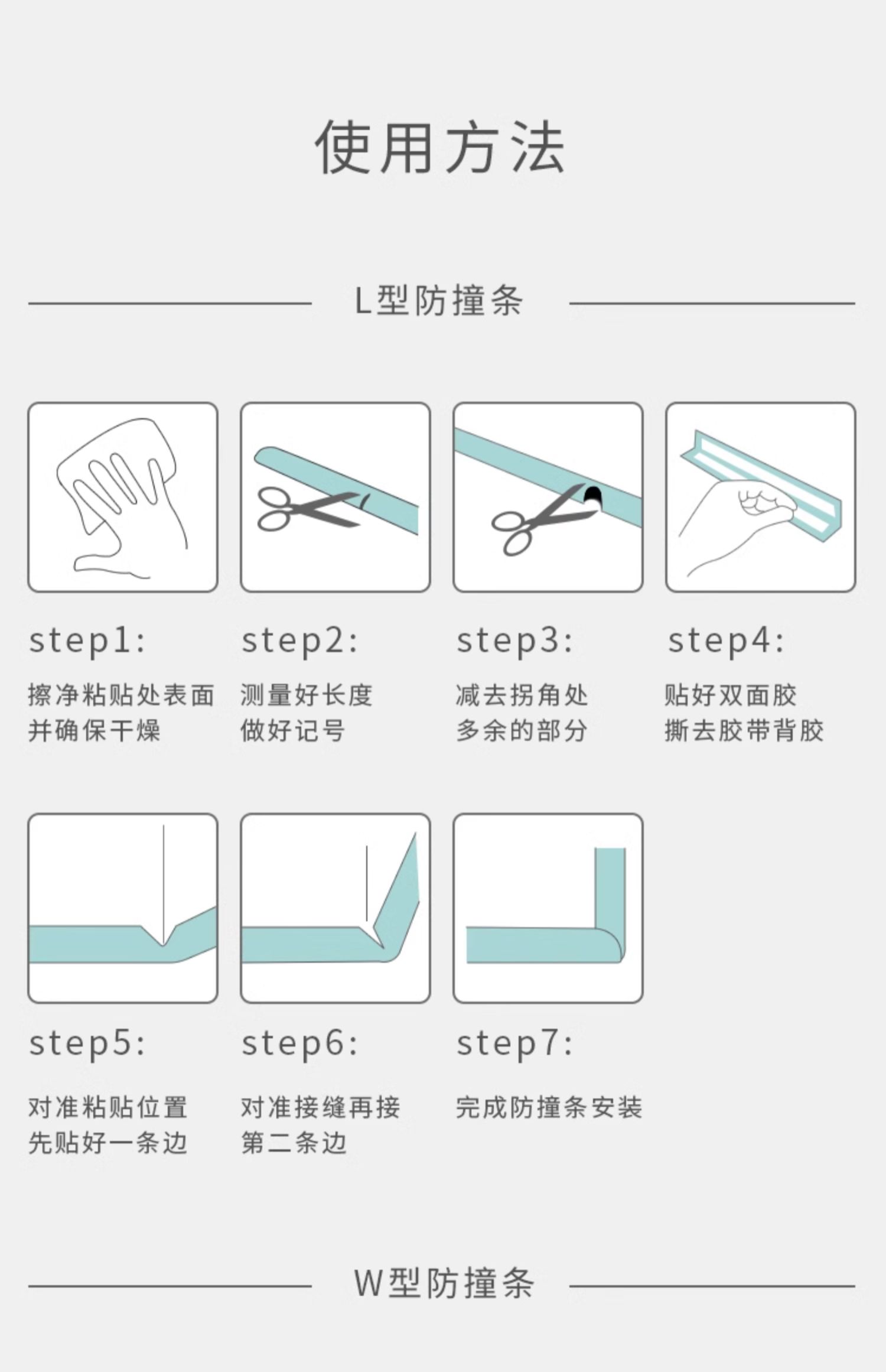 使用方法

L型防撞条

step1:
擦净粘贴处表面
并确保干燥

step2:
测量好长度
做好记号

step3:
减去拐角处
多余的部分

step4:
贴好双面胶
撕去胶带背胶

step5:
对准粘贴位置
先贴好一条边

step6:
对准接缝再接
第二条边

step7:
完成防撞条安装

W型防撞条