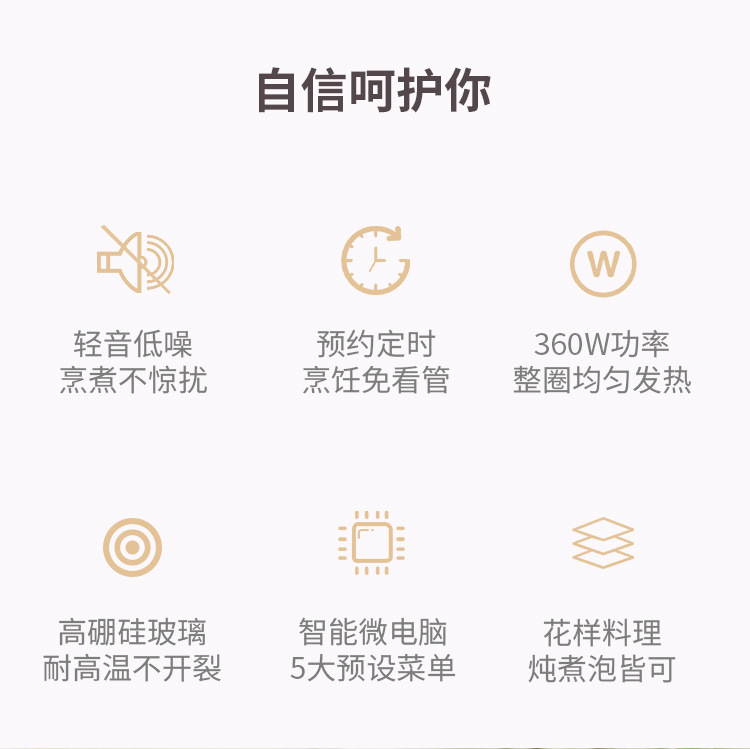 自信呵护你

轻音低噪
烹煮不惊扰

预约定时
烹饪免看管

W

360W功率
整圈均匀发热

高硼硅玻璃
耐高温不开裂

智能微电脑
5大预设菜单

花样料理
炖煮泡皆可