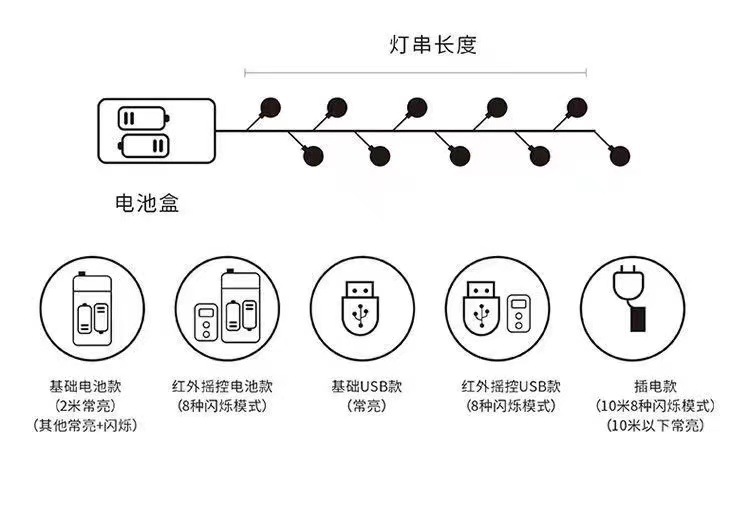 灯串长度

电池盒

基础电池款
（2米常亮）
（其他常亮+闪烁）

红外摇控电池款
（8种闪烁模式）

基础USB款
（常亮）

红外摇控USB款
（8种闪烁模式）

插电款
（10米8种闪烁模式）
（10米以下常亮）