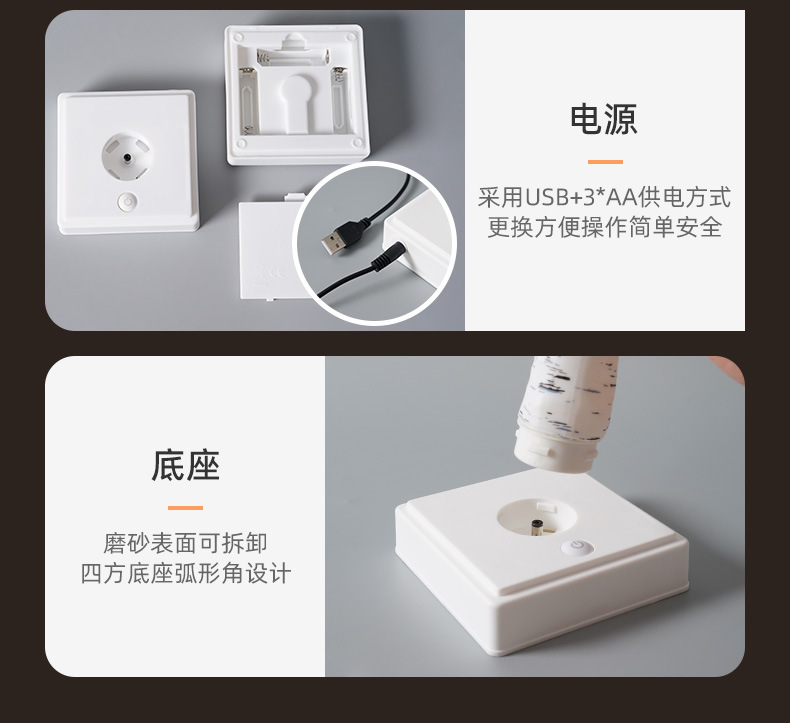 电源

采用USB+3*AA供电方式
更换方便操作简单安全

底座

磨砂表面可拆卸
四方底座弧形角设计