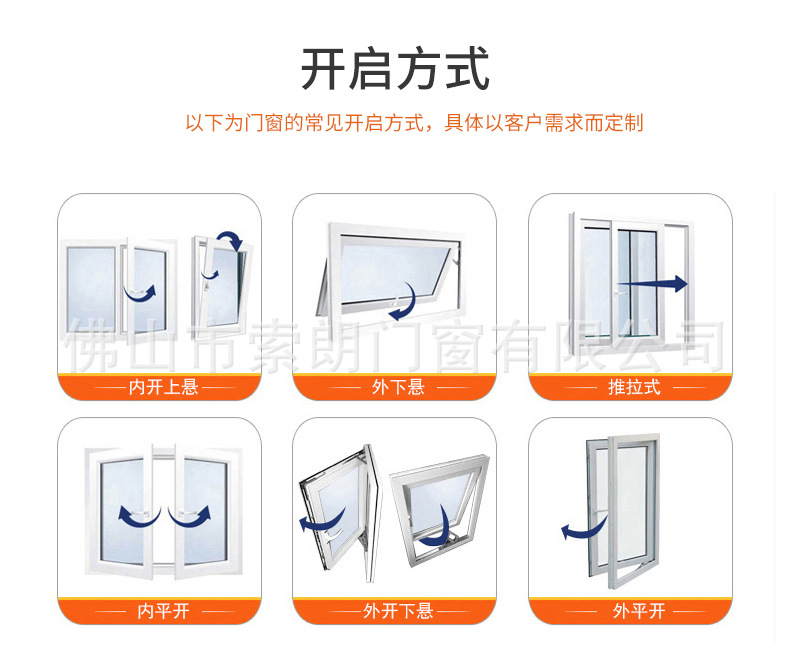 开启方式

以下为门窗的常见开启方式，具体以客户需求而定制

佛山市索朗门窗有限公司

内开上悬

外下悬

推拉式

内平开

外开下悬

外平开