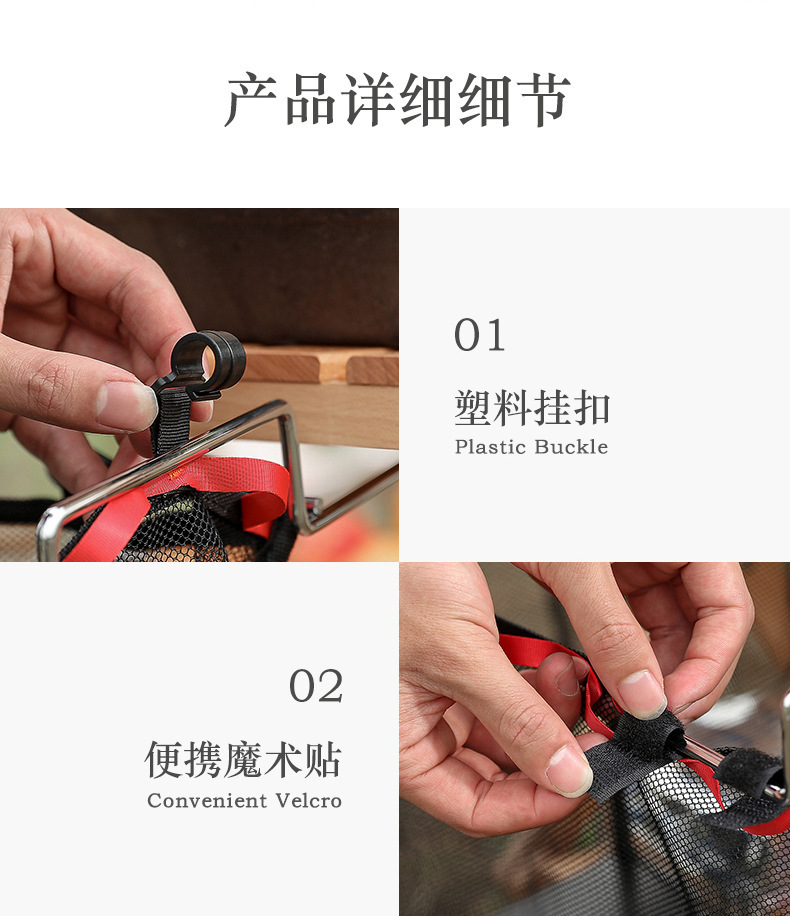 产品详细细节

01
塑料挂扣
Plastic Buckle

02
便携魔术贴
Convenient Velcro