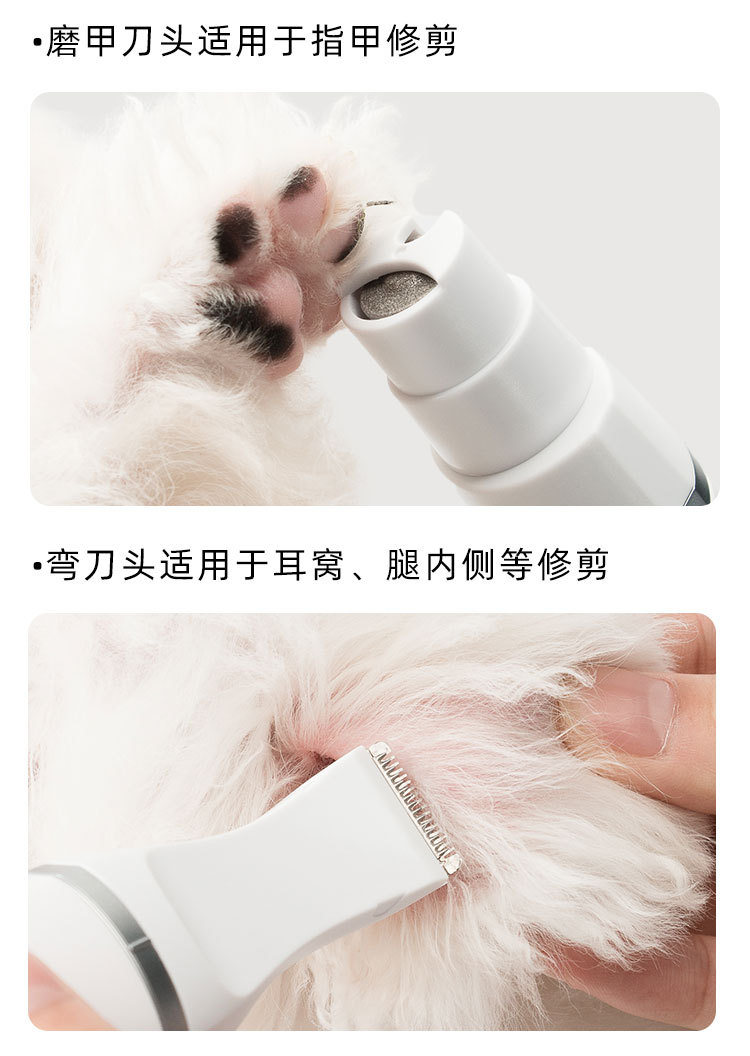 •磨甲刀头适用于指甲修剪

•弯刀头适用于耳窝、腿内侧等修剪